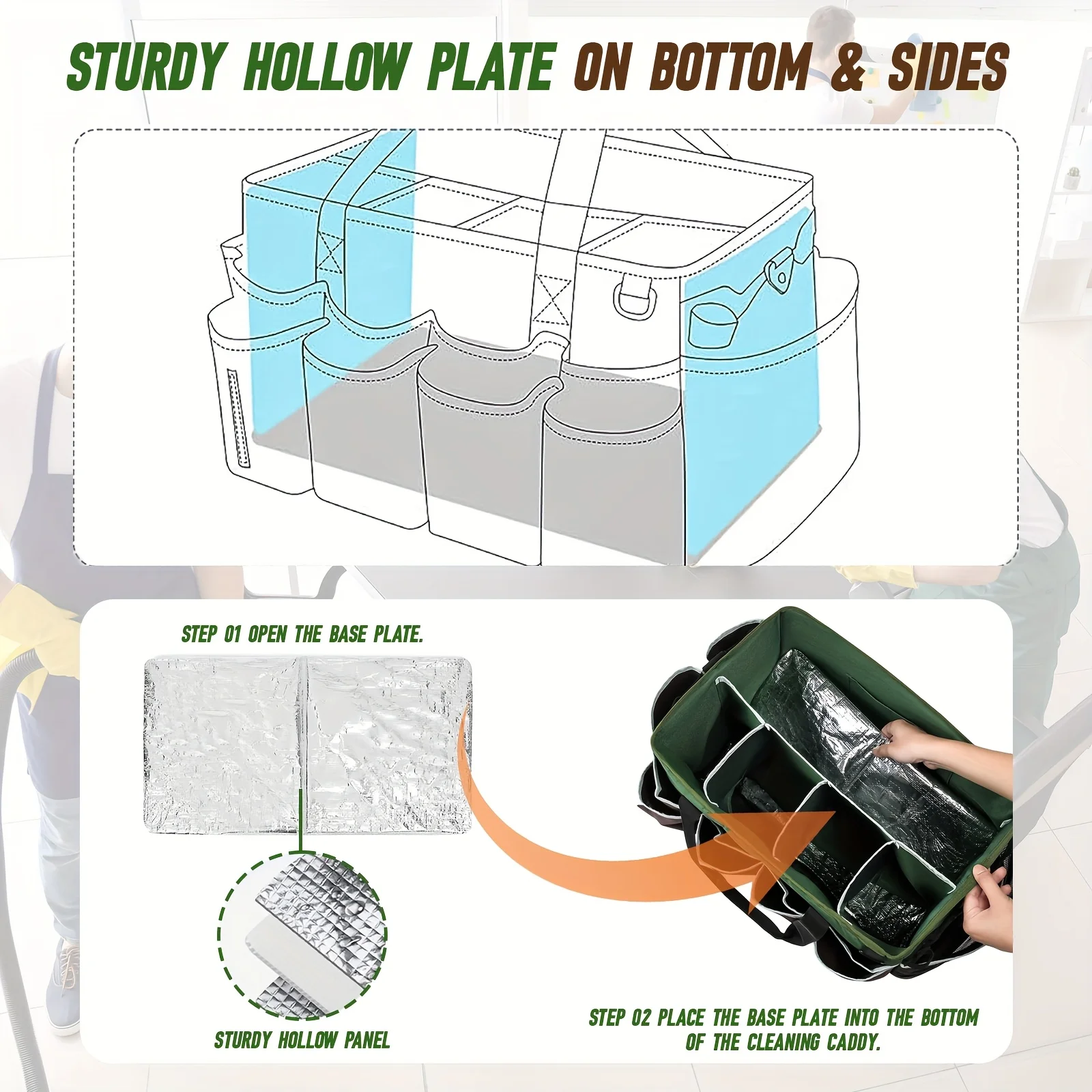 STURDY HOLLOW PLATE ON BOTTOM & SIDES

STEP 01 OPEN THE BASE PLATE.

STURDY HOLLOW PANEL

STEP 02 PLACE THE BASE PLATE INTO THE BOTTOM OF THE CLEANING CADDY.