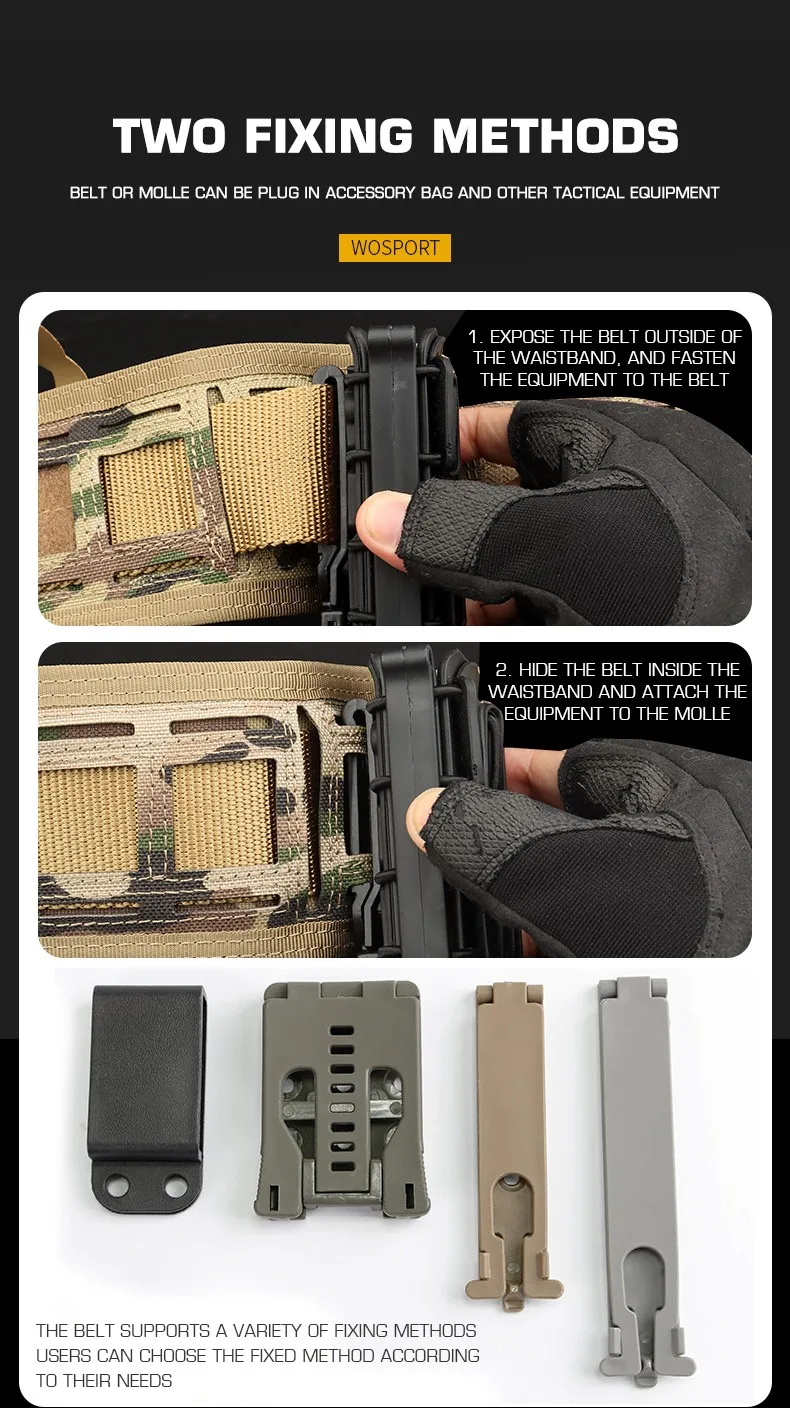 TWO FIXING METHODS

BELT OR MOLLE CAN BE PLUG IN ACCESSORY BAG AND OTHER TACTICAL EQUIPMENT

WOSPORT

1. EXPOSE THE BELT OUTSIDE OF THE WAISTBAND, AND FASTEN THE EQUIPMENT TO THE BELT

2. HIDE THE BELT INSIDE THE WAISTBAND AND ATTACH THE EQUIPMENT TO THE MOLLE

THE BELT SUPPORTS A VARIETY OF FIXING METHODS USERS CAN CHOOSE THE FIXED METHOD ACCORDING TO THEIR NEEDS