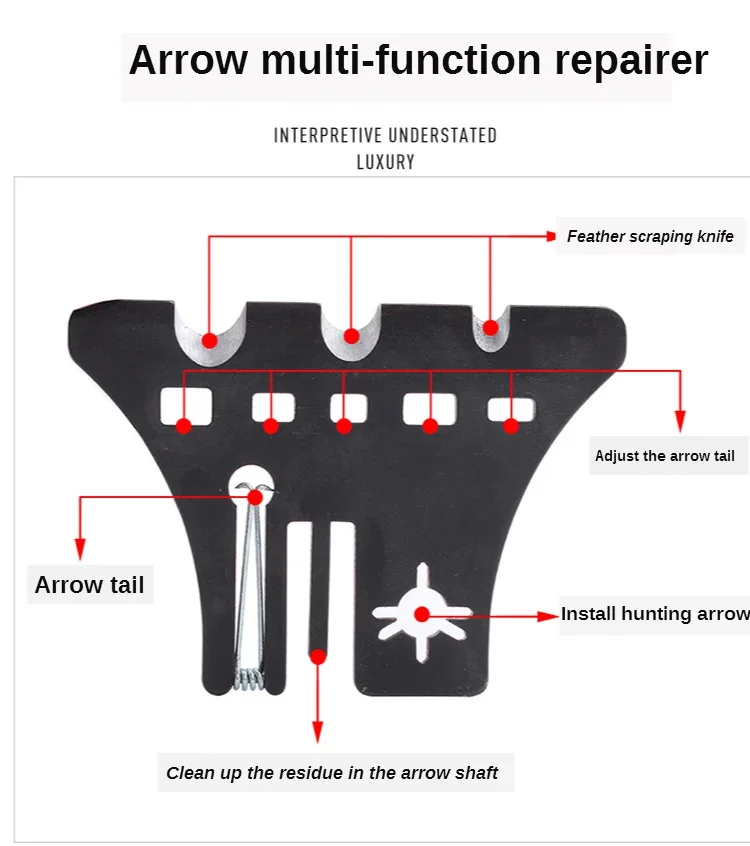 Arrow multi-function repairer

INTERPRETIVE UNDERSTATED LUXURY

Feather scraping knife

Adjust the arrow tail

Arrow tail

Install hunting arrow

Clean up the residue in the arrow shaft