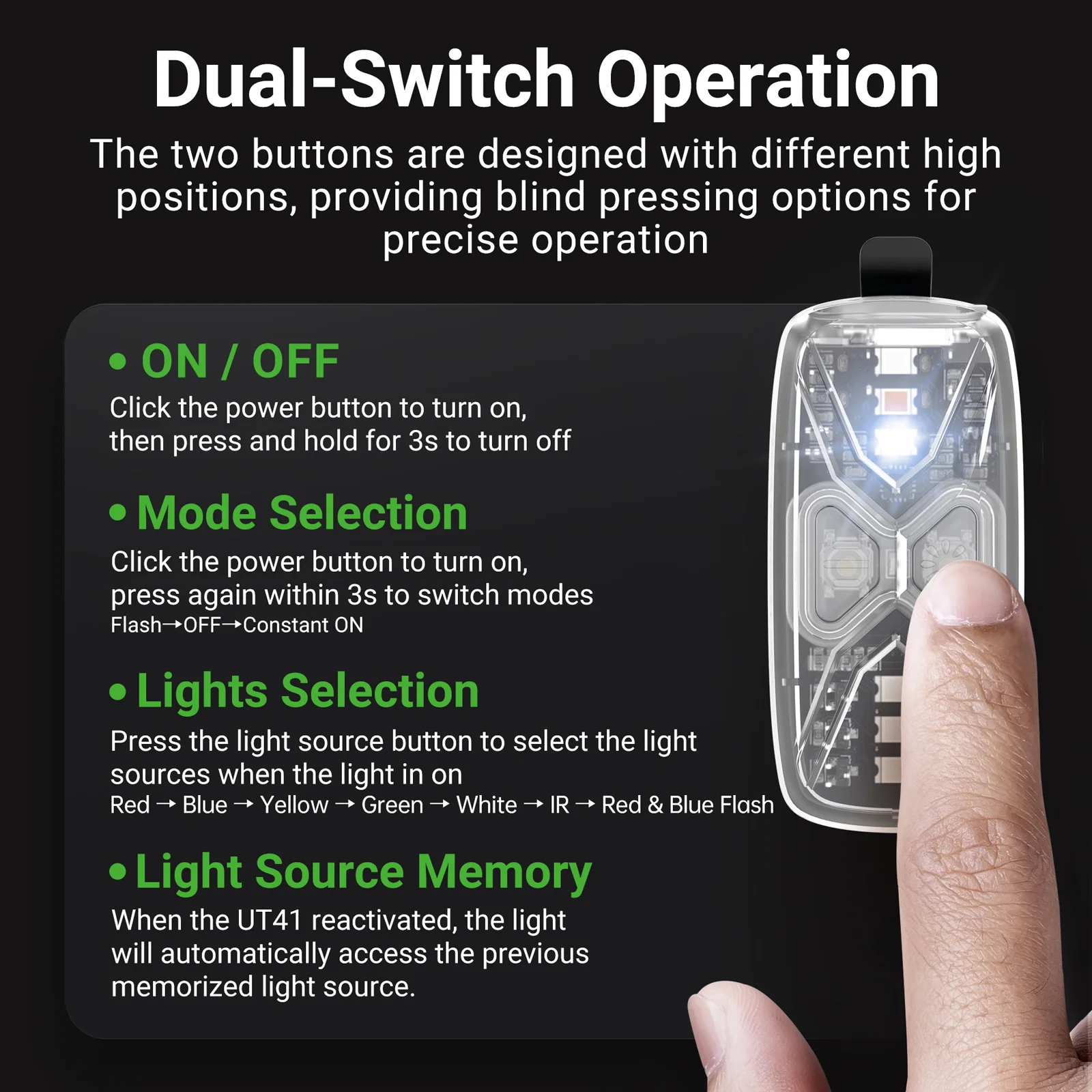 Dual-Switch Operation

The two buttons are designed with different high positions, providing blind pressing options for precise operation

• ON / OFF

Click the power button to turn on, then press and hold for 3s to turn off

• Mode Selection

Click the power button to turn on, press again within 3s to switch modes
Flash→OFF→Constant ON

• Lights Selection

Press the light source button to select the light sources when the light in on
Red → Blue → Yellow → Green → White → IR → Red & Blue Flash

• Light Source Memory

When the UT41 reactivated, the light will automatically access the previous memorized light source.