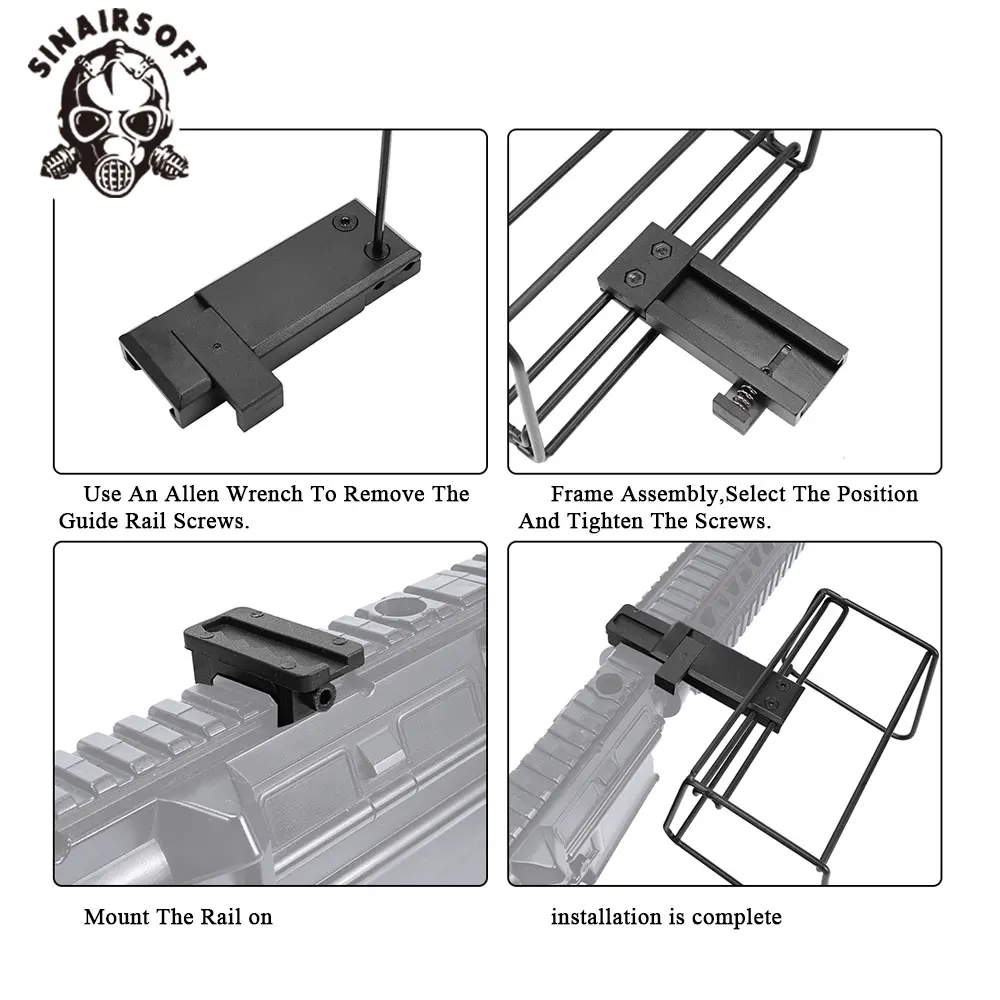 SINAIRSOFT

Use An Allen Wrench To Remove The Guide Rail Screws.

Frame Assembly,Select The Position And Tighten The Screws.

Mount The Rail on

installation is complete