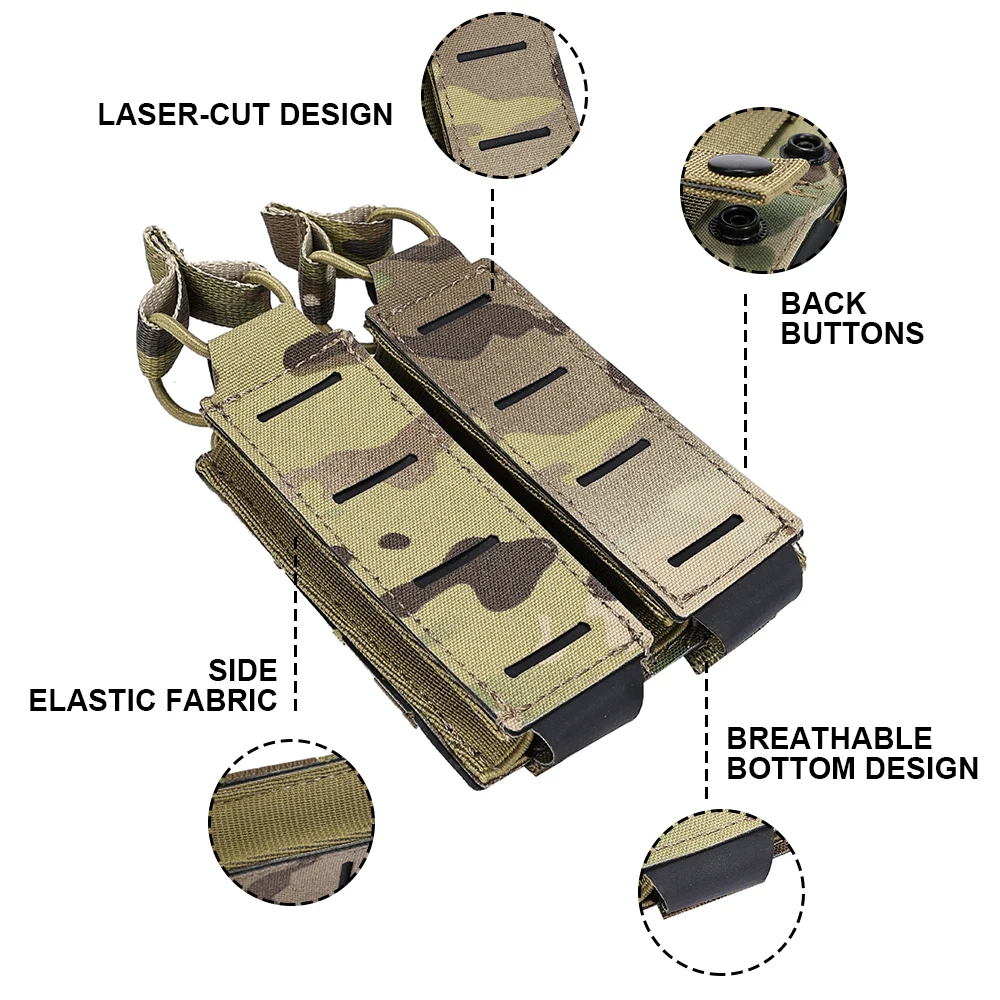 LASER-CUT DESIGN

BACK BUTTONS

SIDE ELASTIC FABRIC

BREATHABLE BOTTOM DESIGN