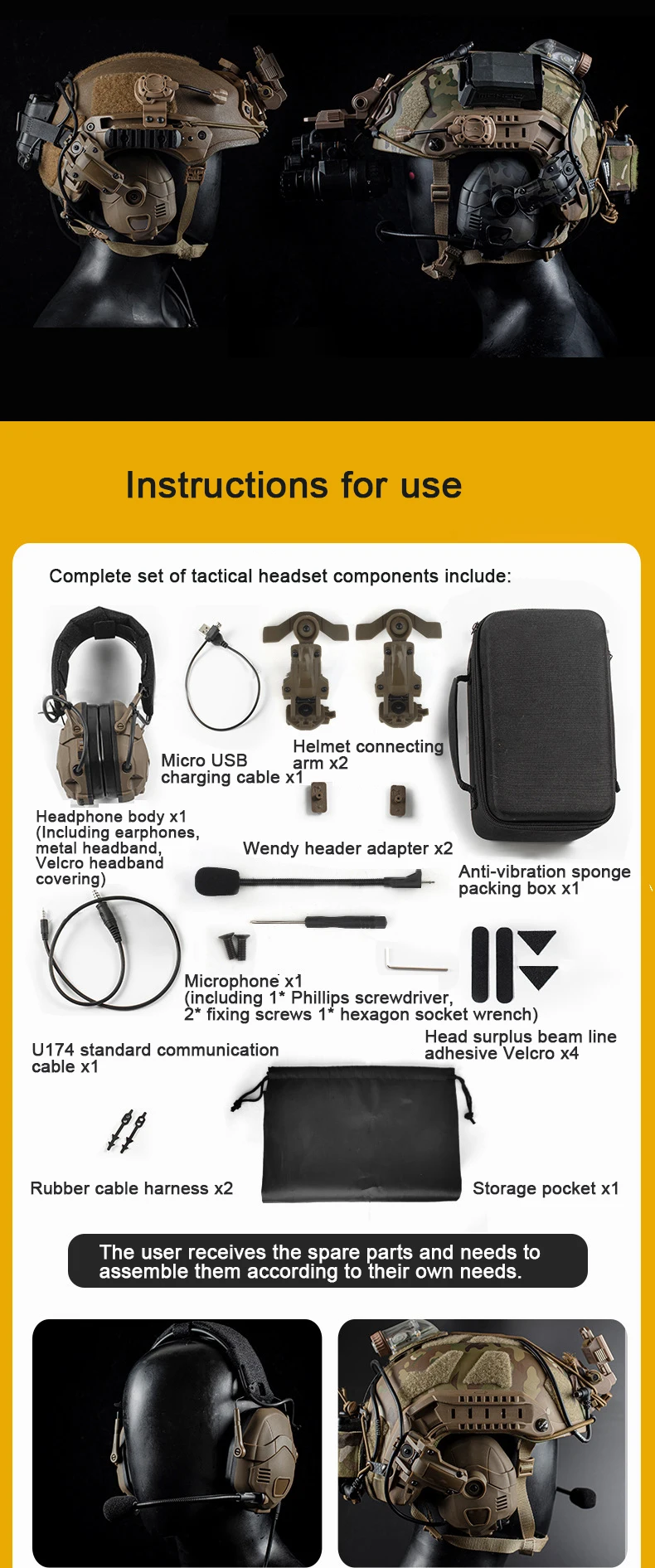 Instructions for use

Complete set of tactical headset components include:

Micro USB charging cable x1

Helmet connecting arm x2

Headphone body x1 (Including earphones, metal headband, Velcro headband covering)

Wendy header adapter x2

Anti-vibration sponge packing box x1

Microphone x1 (including 1* Phillips screwdriver, 2* fixing screws 1* hexagon socket wrench)

U174 standard communication cable x1

Head surplus beam line adhesive Velcro x4

Rubber cable harness x2

Storage pocket x1

The user receives the spare parts and needs to assemble them according to their own needs.