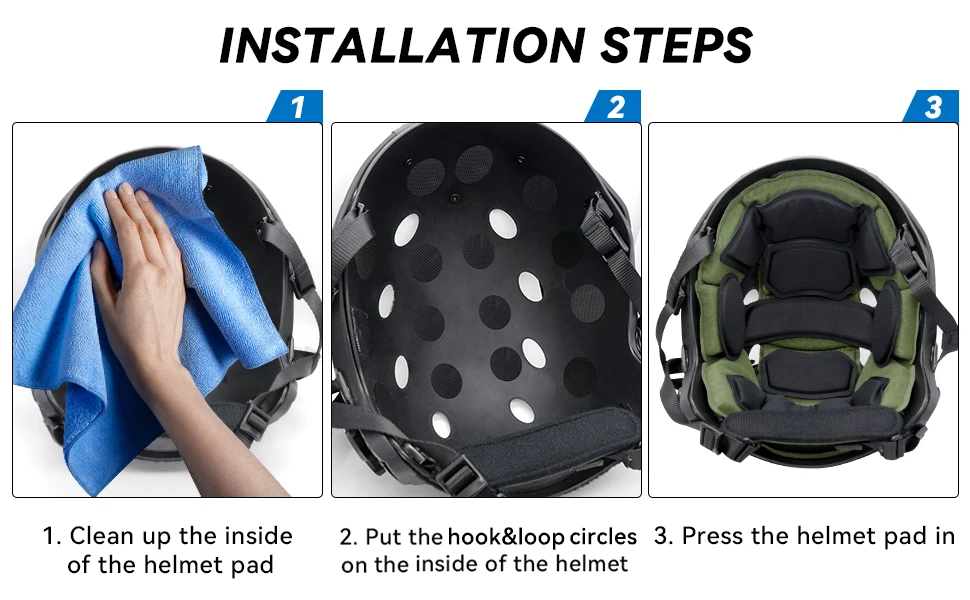 INSTALLATION STEPS

1

2

3

1. Clean up the inside of the helmet pad

2. Put the hook&loop circles on the inside of the helmet

3. Press the helmet pad in