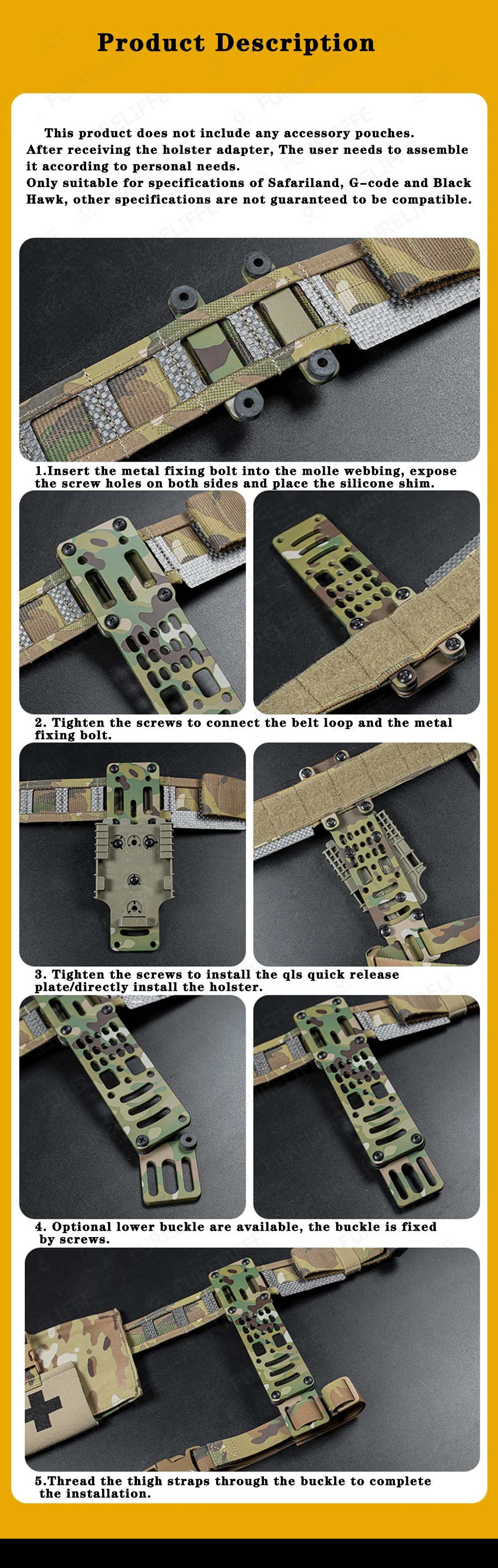 Product Description

This product does not include any accessory pouches.
After receiving the holster adapter, The user needs to assemble it according to personal needs.
Only suitable for specifications of Safariland, G-code and Black Hawk, other specifications are not guaranteed to be compatible.

1.Insert the metal fixing bolt into the molle webbing, expose the screw holes on both sides and place the silicone shim.

2. Tighten the screws to connect the belt loop and the metal fixing bolt.

3. Tighten the screws to install the qls quick release plate/directly install the holster.

4. Optional lower buckle are available, the buckle is fixed by screws.

5.Thread the thigh straps through the buckle to complete the installation.