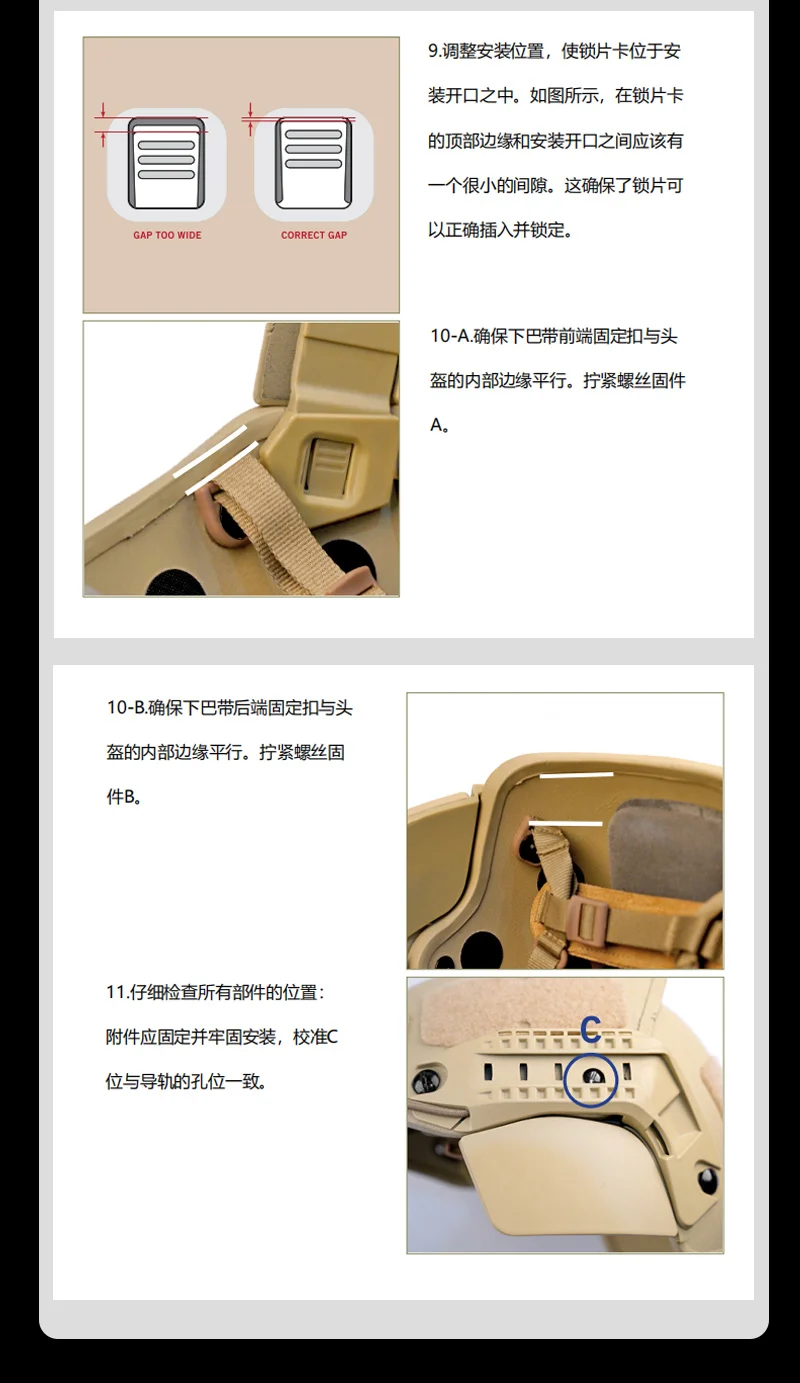 GAP TOO WIDE

CORRECT GAP

9.调整安装位置，使锁片卡位于安装开口之中。如图所示，在锁片卡的顶部边缘和安装开口之间应该有一个很小的间隙。这确保了锁片可以正确插入并锁定。

10-A.确保下巴带前端固定扣与头盔的内部边缘平行。拧紧螺丝固件A。

10-B.确保下巴带后端固定扣与头盔的内部边缘平行。拧紧螺丝固件B。

11.仔细检查所有部件的位置：附件应固定并牢固安装，校准C位与导轨的孔位一致。

C