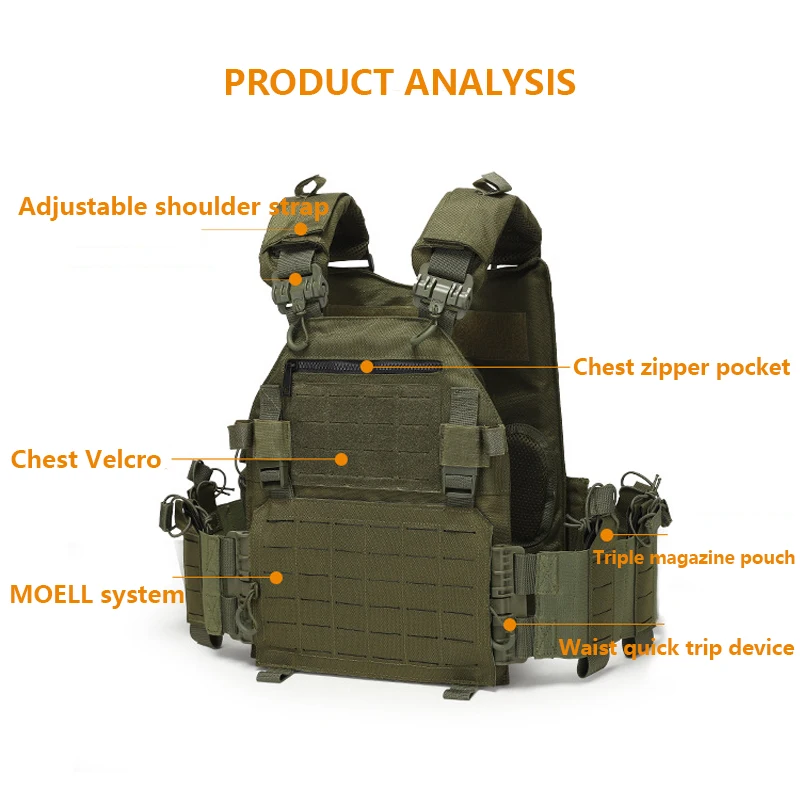 PRODUCT ANALYSIS

Adjustable shoulder strap

Chest zipper pocket

Chest Velcro

Triple magazine pouch

MOELL system

Waist quick trip device