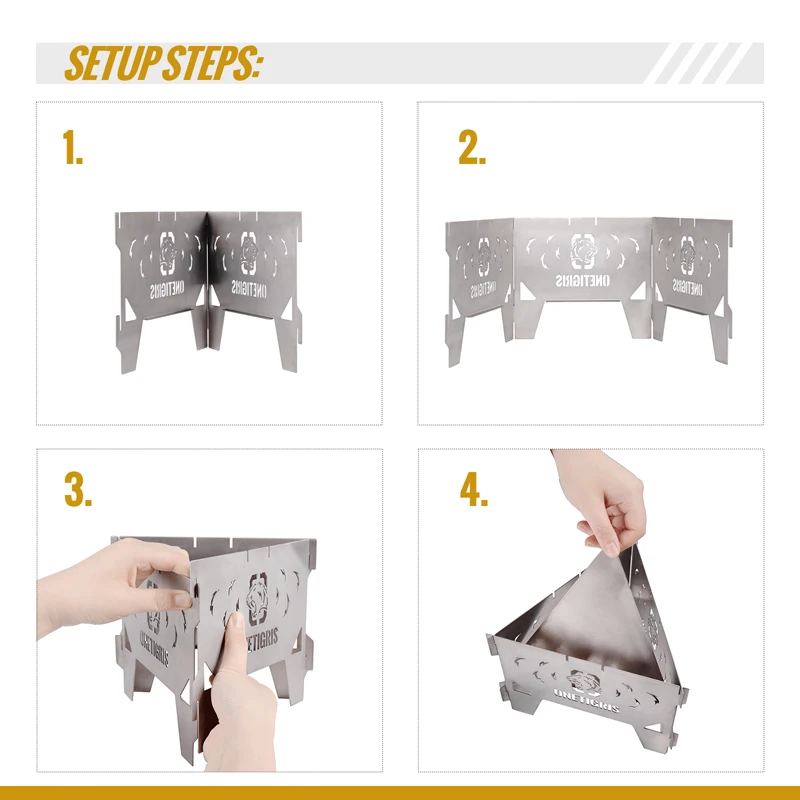 SETUP STEPS:

1.

ONETIGRIS ONETIGRIS

2.

ONETIGRIS ONETIGRIS ONETIGRIS

3.

ONETIGRIS ONETIGRIS

4.

ONETIGRIS