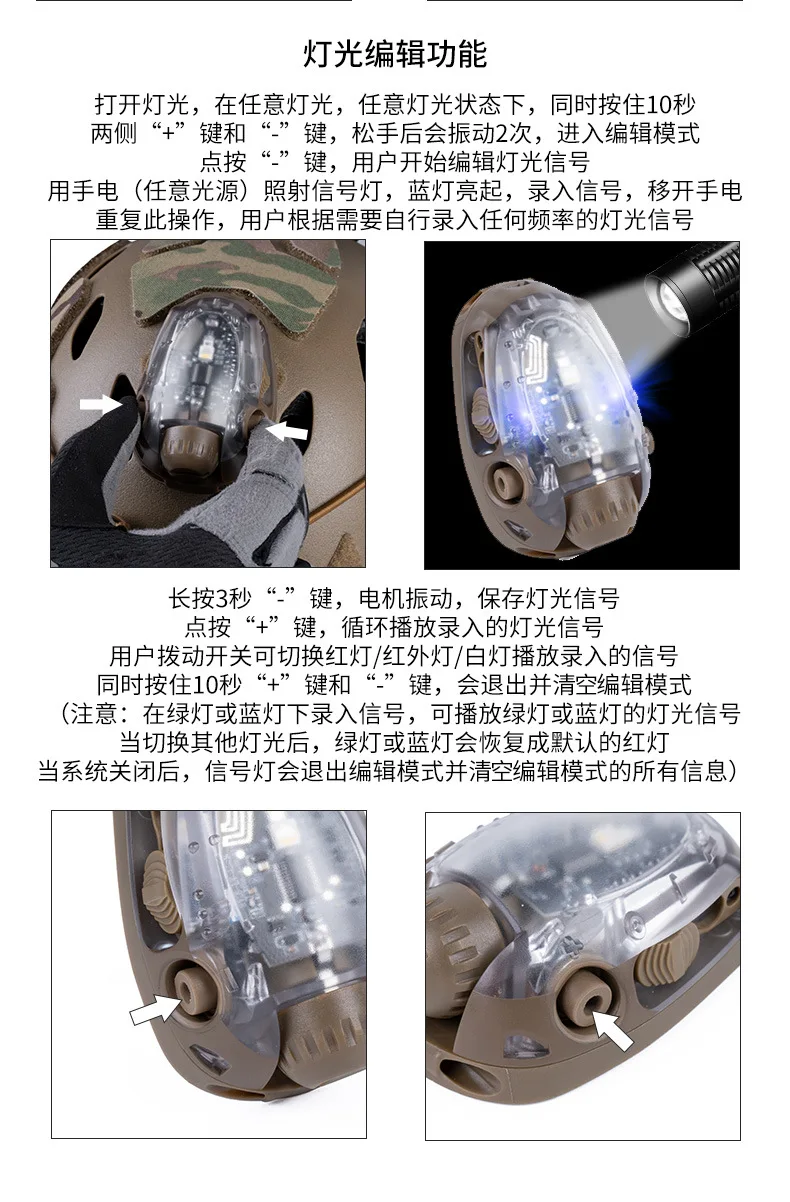 灯光编辑功能

打开灯光，在任意灯光，任意灯光状态下，同时按住10秒
两侧“+”键和“-”键，松手后会振动2次，进入编辑模式
点按“-”键，用户开始编辑灯光信号
用手电（任意光源）照射信号灯，蓝灯亮起，录入信号，移开手电
重复此操作，用户根据需要自行录入任何频率的灯光信号

长按3秒“-”键，电机振动，保存灯光信号
点按“+”键，循环播放录入的灯光信号
用户拨动开关可切换红灯/红外灯/白灯播放录入的信号
同时按住10秒“+”键和“-”键，会退出并清空编辑模式
（注意：在绿灯或蓝灯下录入信号，可播放绿灯或蓝灯的灯光信号
当切换其他灯光后，绿灯或蓝灯会恢复成默认的红灯
当系统关闭后，信号灯会退出编辑模式并清空编辑模式的所有信息）