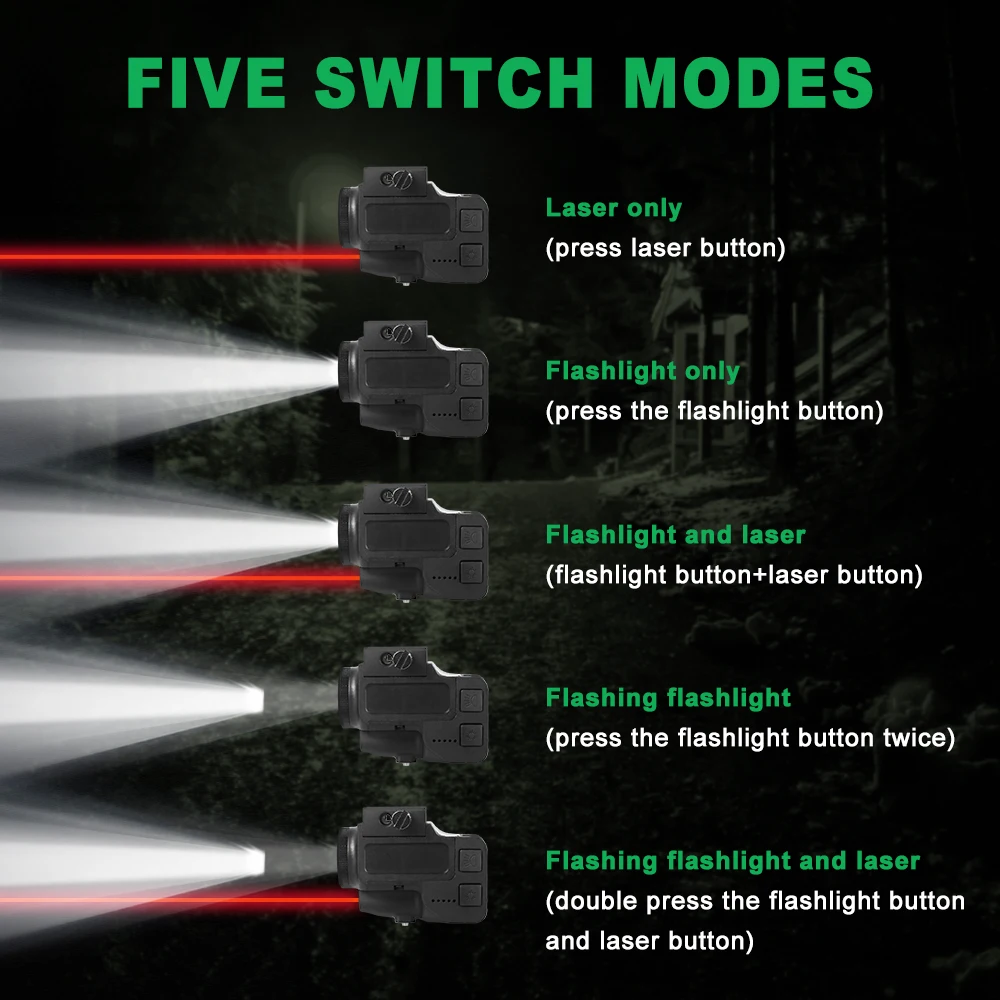 FIVE SWITCH MODES

Laser only
(press laser button)

Flashlight only
(press the flashlight button)

Flashlight and laser
(flashlight button+laser button)

Flashing flashlight
(press the flashlight button twice)

Flashing flashlight and laser
(double press the flashlight button and laser button)