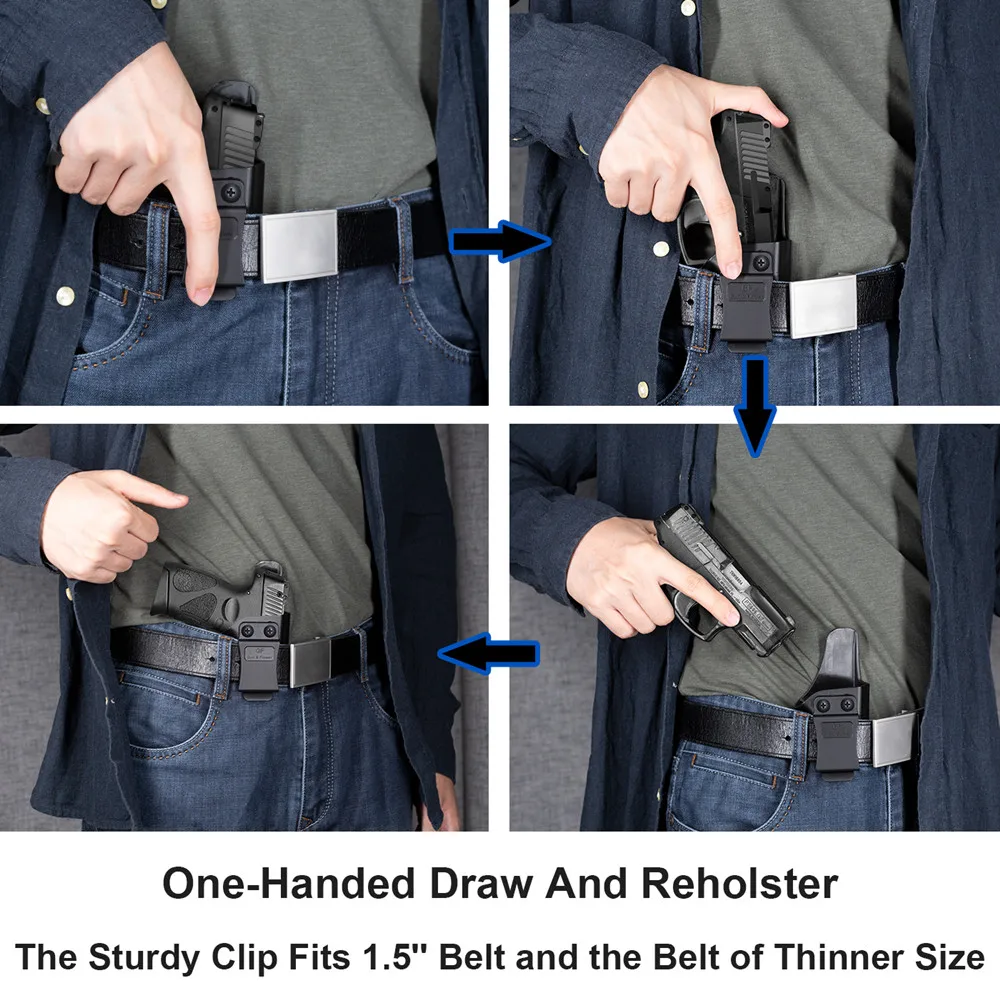 One-Handed Draw And Reholster

The Sturdy Clip Fits 1.5'' Belt and the Belt of Thinner Size