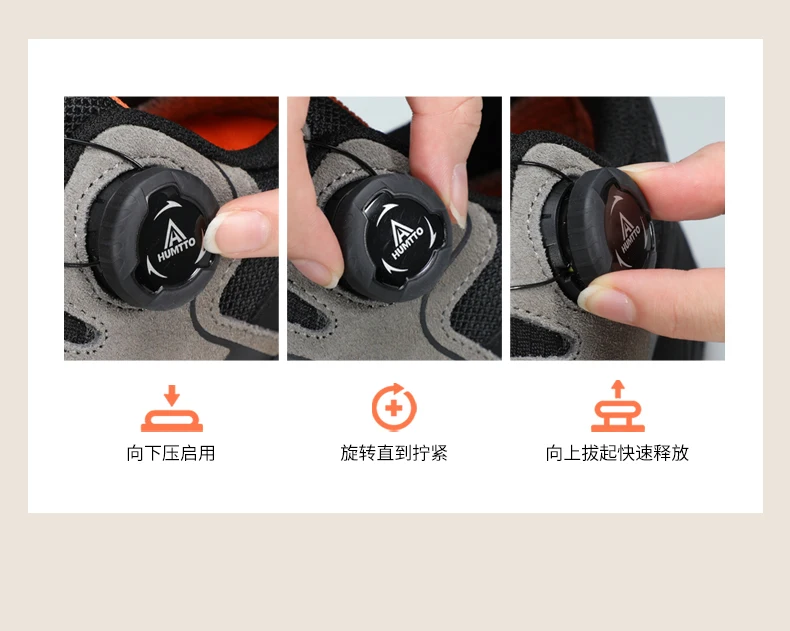 HUMTTO

HUMTTO

HUMTTO

向下压启用

旋转直到拧紧

向上拔起快速释放