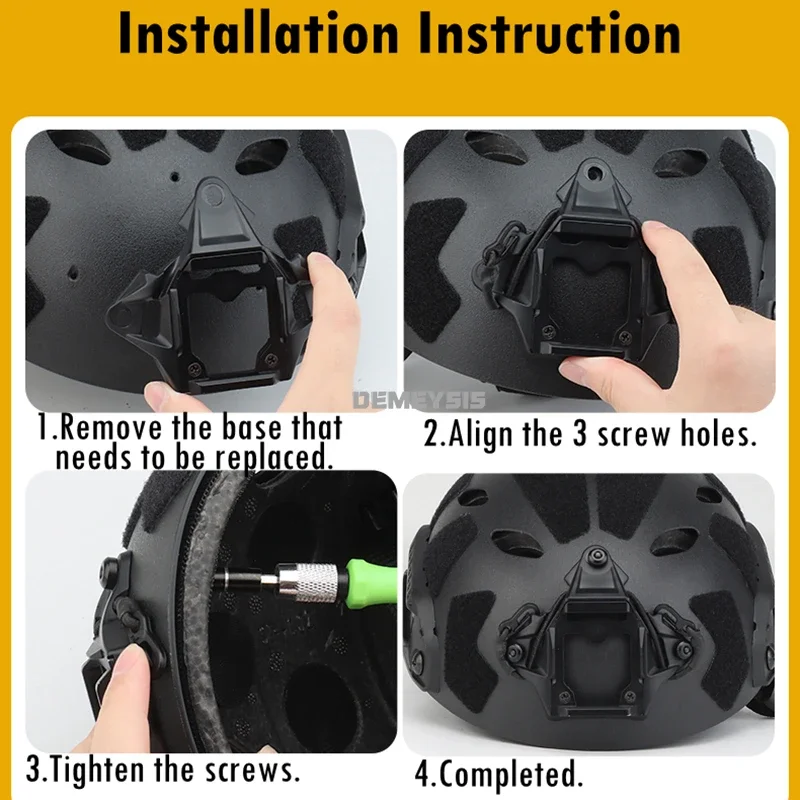 Installation Instruction

DEMEYSIS

1.Remove the base that needs to be replaced.

2.Align the 3 screw holes.

3.Tighten the screws.

4.Completed.