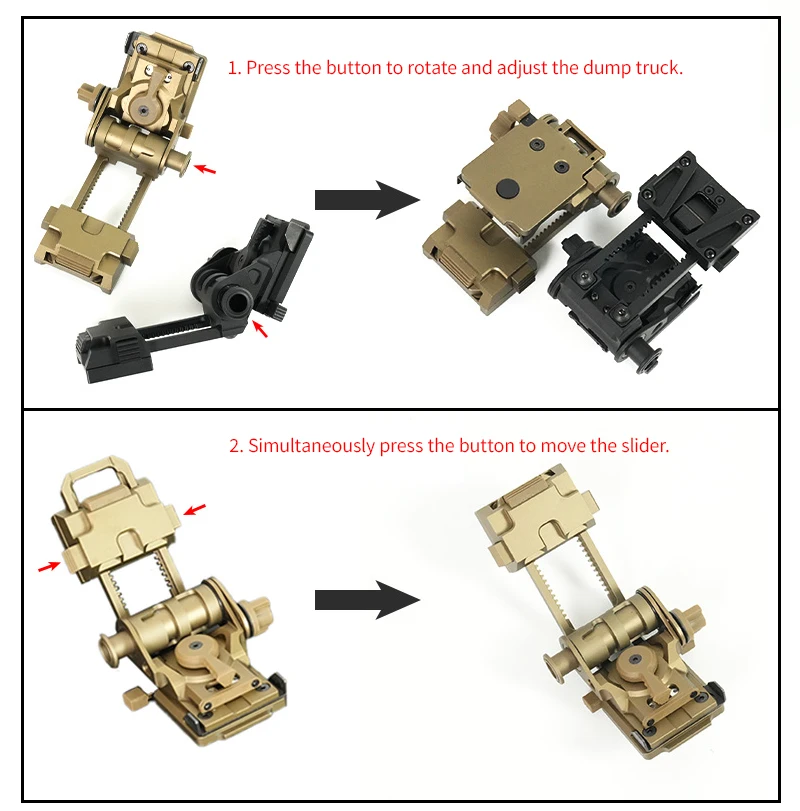 1. Press the button to rotate and adjust the dump truck.

2. Simultaneously press the button to move the slider.