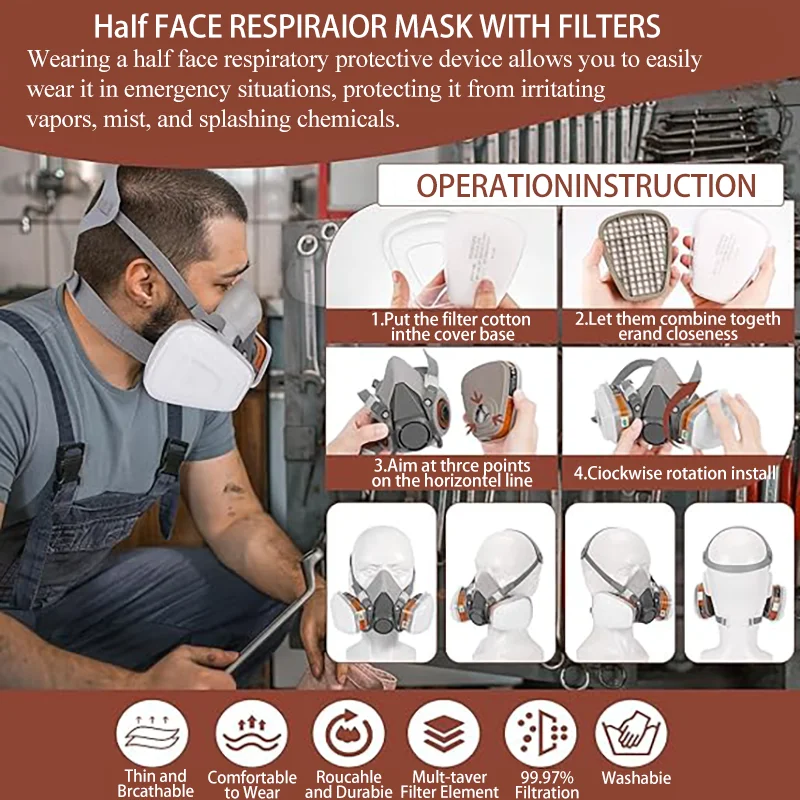 Half FACE RESPIRAIOR MASK WITH FILTERS

Wearing a half face respiratory protective device allows you to easily wear it in emergency situations, protecting it from irritating vapors, mist, and splashing chemicals.

OPERATIONINSTRUCTION

1.Put the filter cotton inthe cover base

2.Let them combine togeth erand closeness

3.Aim at thrce points on the horizontel line

4.Ciockwise rotation install

Thin and Brcathable

Comfortable to Wear

Roucahle and Durabie

Mult-taver Filter Element

99.97% Filtration

Washabie