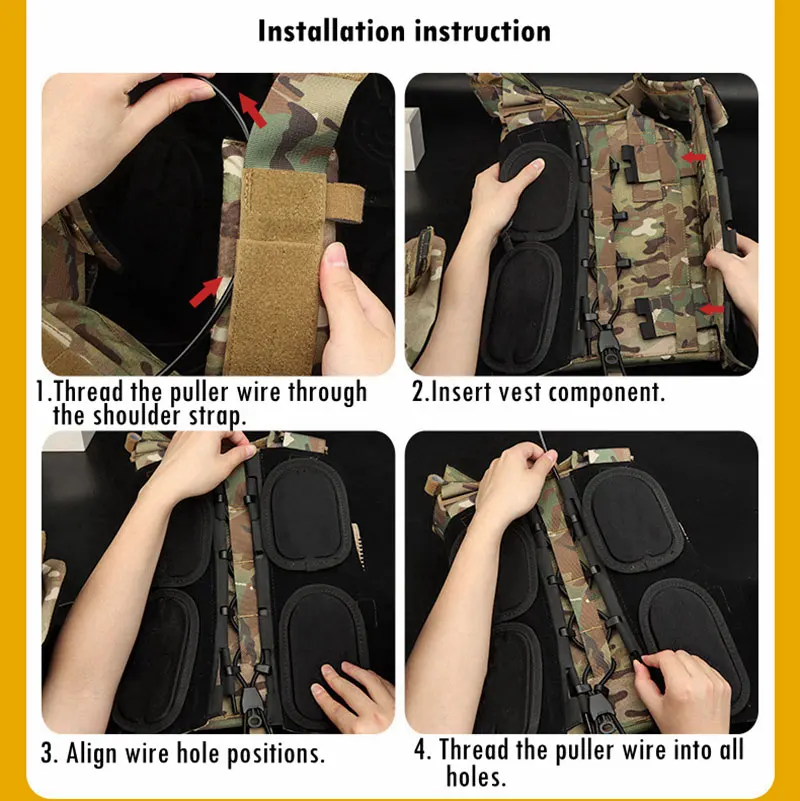 Installation instruction

1.Thread the puller wire through the shoulder strap.

2.Insert vest component.

3. Align wire hole positions.

4. Thread the puller wire into all holes.