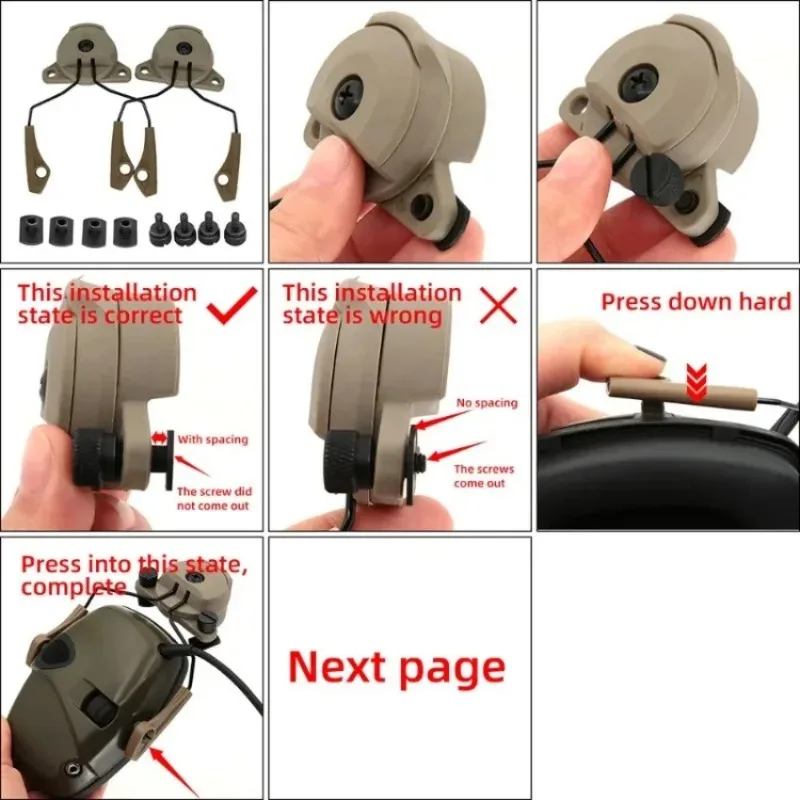 This installation state is correct

With spacing

The screw did not come out

This installation state is wrong

No spacing

The screws come out

Press down hard

Press into this state, complete

Next page