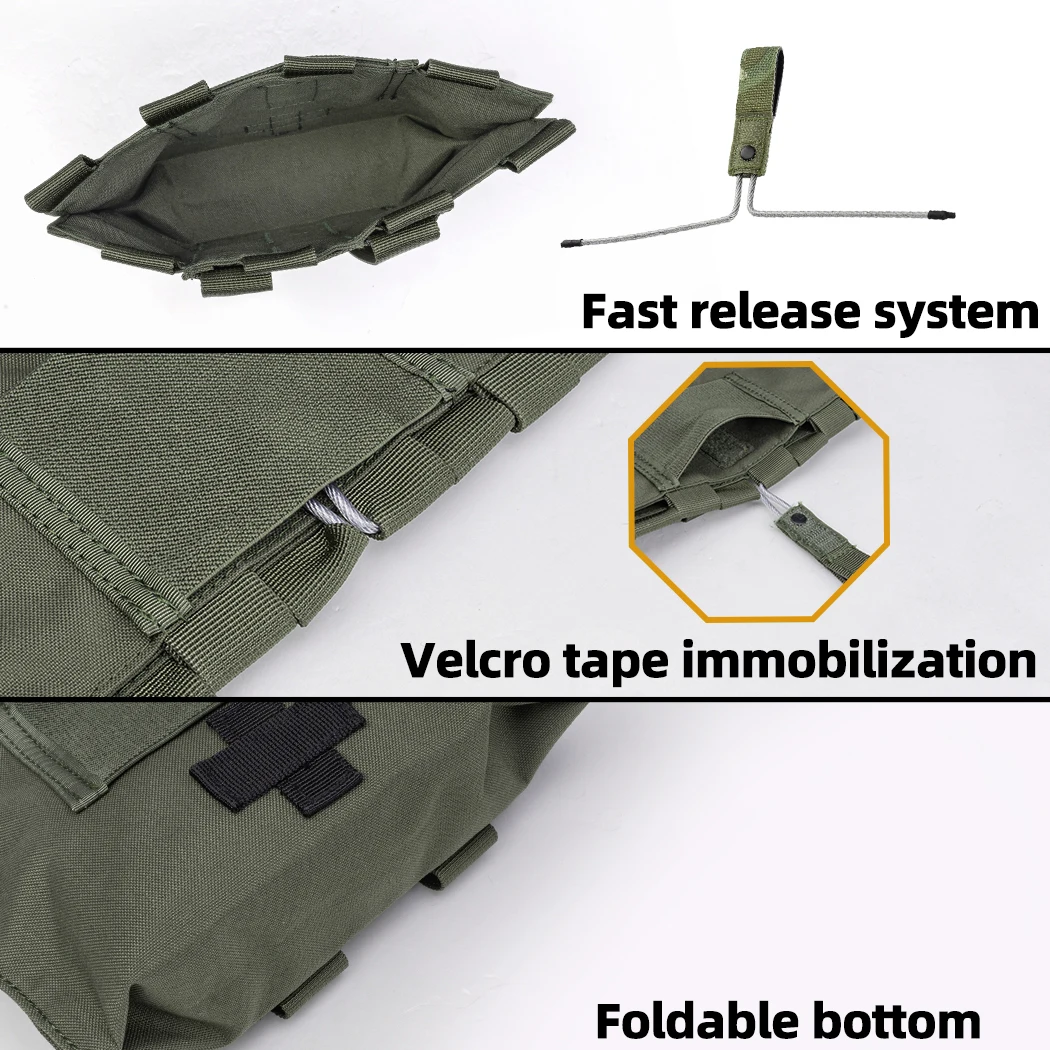 Fast release system

Velcro tape immobilization

Foldable bottom