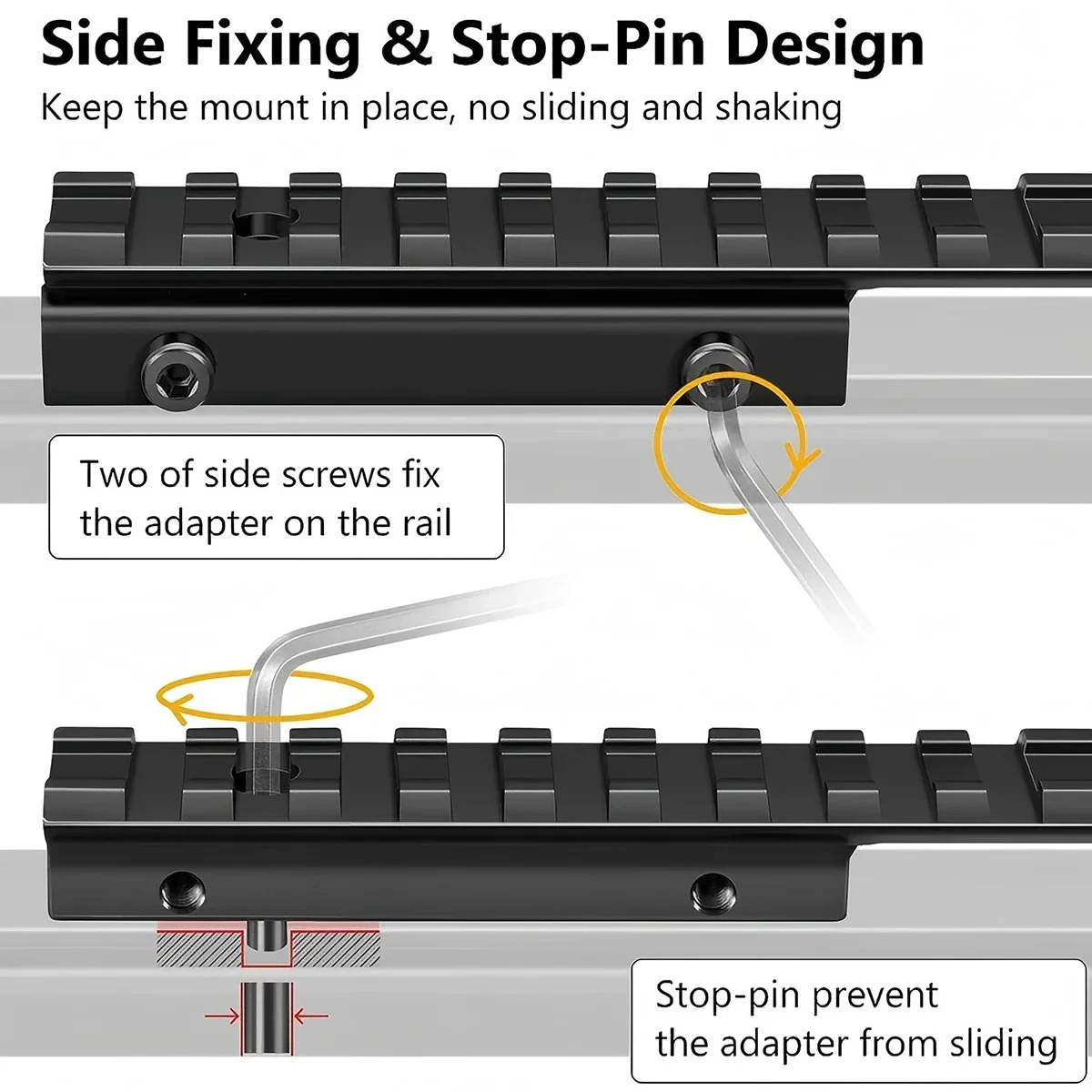 Side Fixing & Stop-Pin Design

Keep the mount in place, no sliding and shaking

Two of side screws fix the adapter on the rail

Stop-pin prevent the adapter from sliding