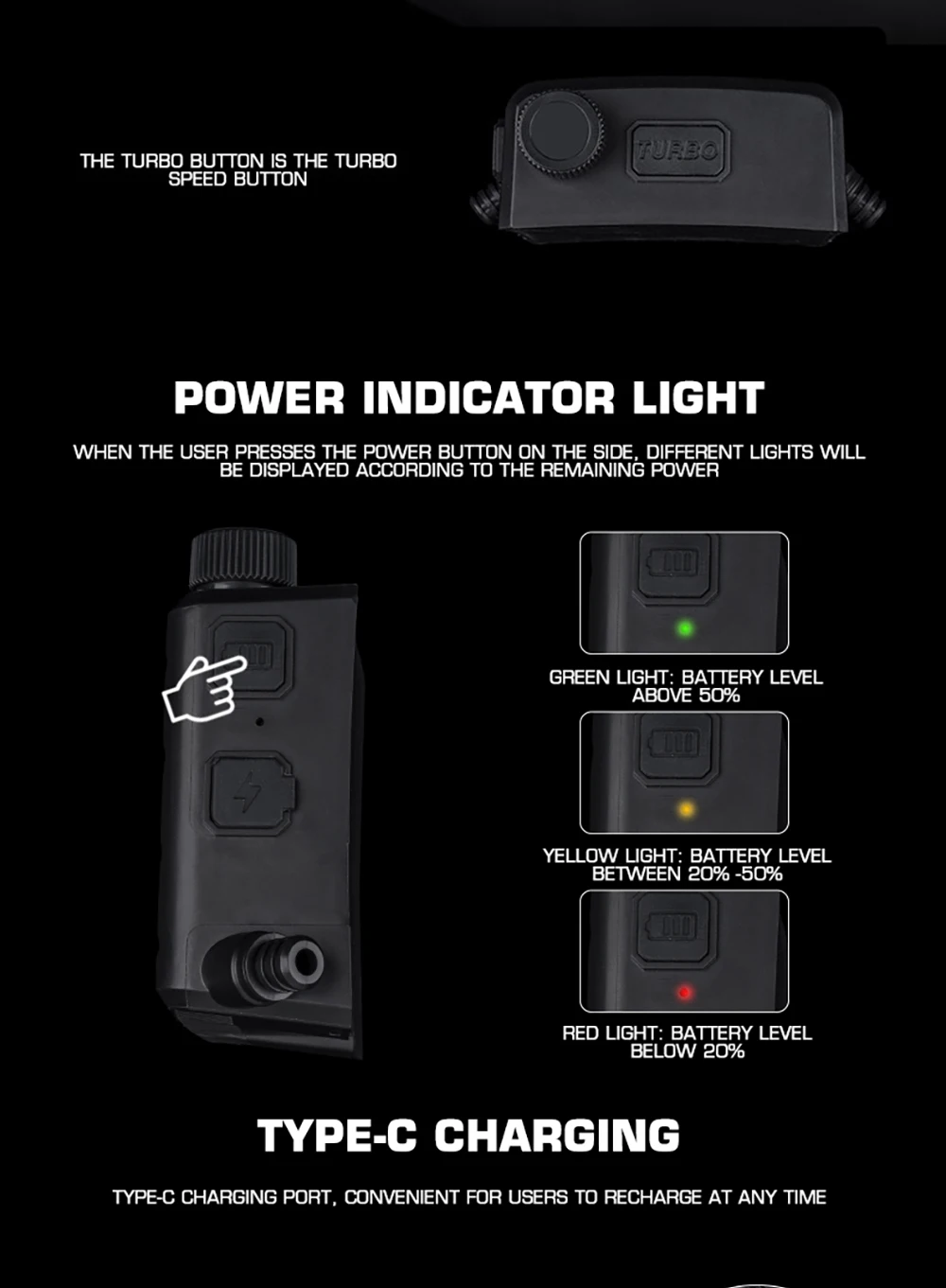 THE TURBO BUTTON IS THE TURBO SPEED BUTTON

TURBO

POWER INDICATOR LIGHT

WHEN THE USER PRESSES THE POWER BUTTON ON THE SIDE, DIFFERENT LIGHTS WILL BE DISPLAYED ACCORDING TO THE REMAINING POWER

GREEN LIGHT: BATTERY LEVEL ABOVE 50%

YELLOW LIGHT: BATTERY LEVEL BETWEEN 20% -50%

RED LIGHT: BATTERY LEVEL BELOW 20%

TYPE-C CHARGING

TYPE-C CHARGING PORT, CONVENIENT FOR USERS TO RECHARGE AT ANY TIME