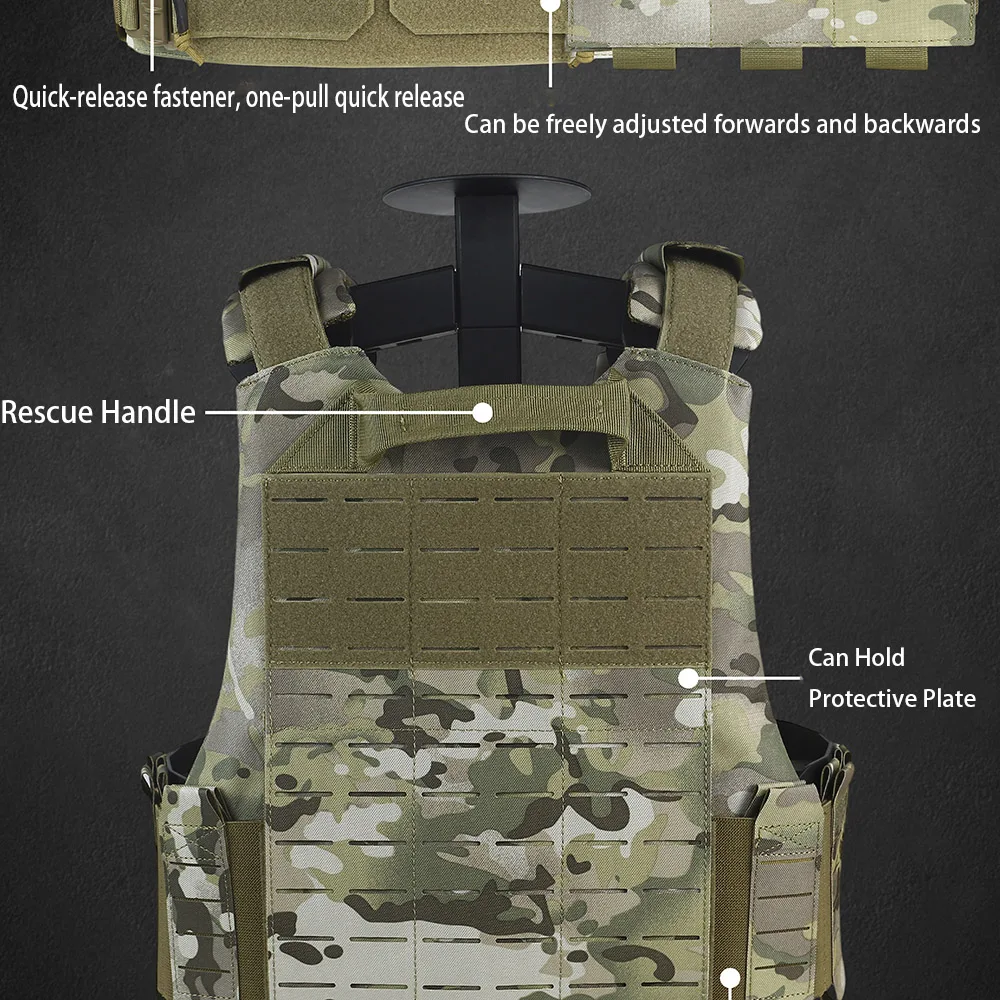 Quick-release fastener, one-pull quick release

Can be freely adjusted forwards and backwards

Rescue Handle

Can Hold
Protective Plate