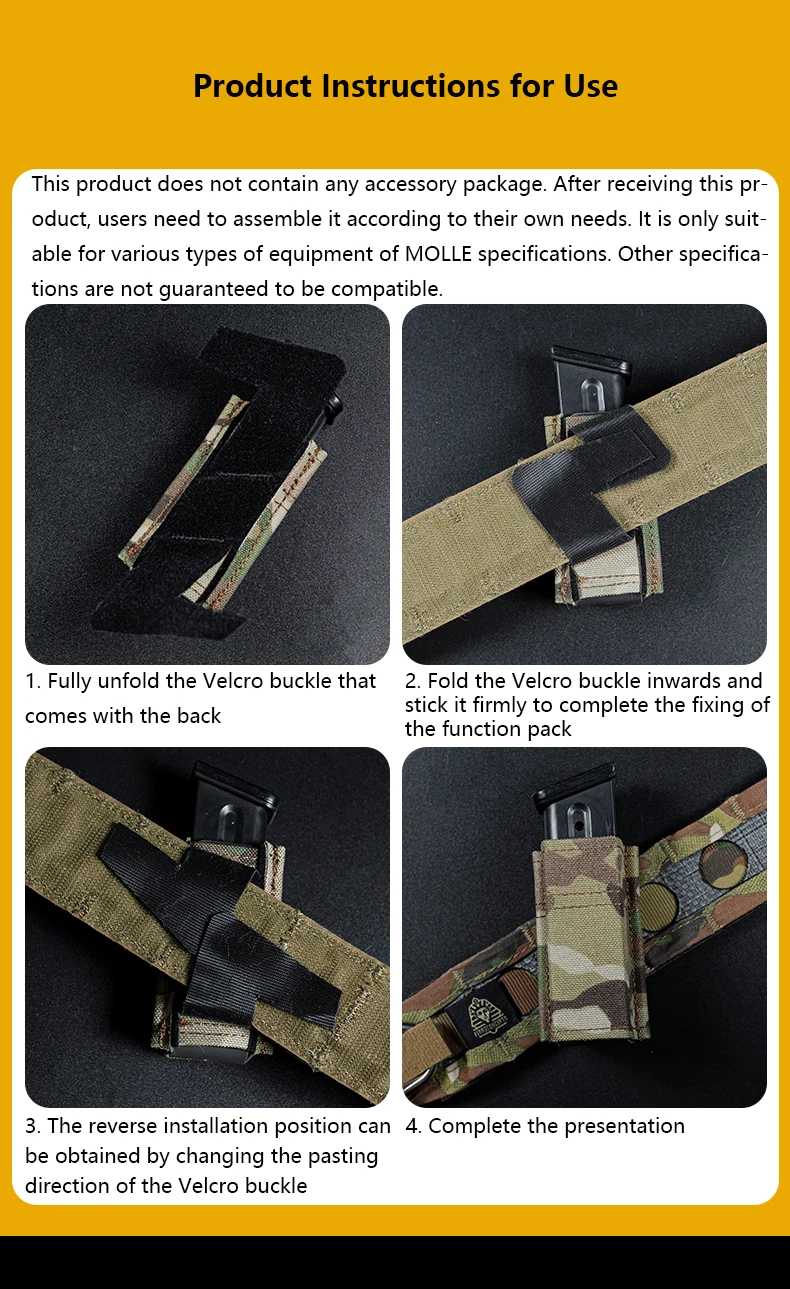 Product Instructions for Use

This product does not contain any accessory package. After receiving this product, users need to assemble it according to their own needs. It is only suitable for various types of equipment of MOLLE specifications. Other specifications are not guaranteed to be compatible.

1. Fully unfold the Velcro buckle that comes with the back

2. Fold the Velcro buckle inwards and stick it firmly to complete the fixing of the function pack

3. The reverse installation position can be obtained by changing the pasting direction of the Velcro buckle

4. Complete the presentation