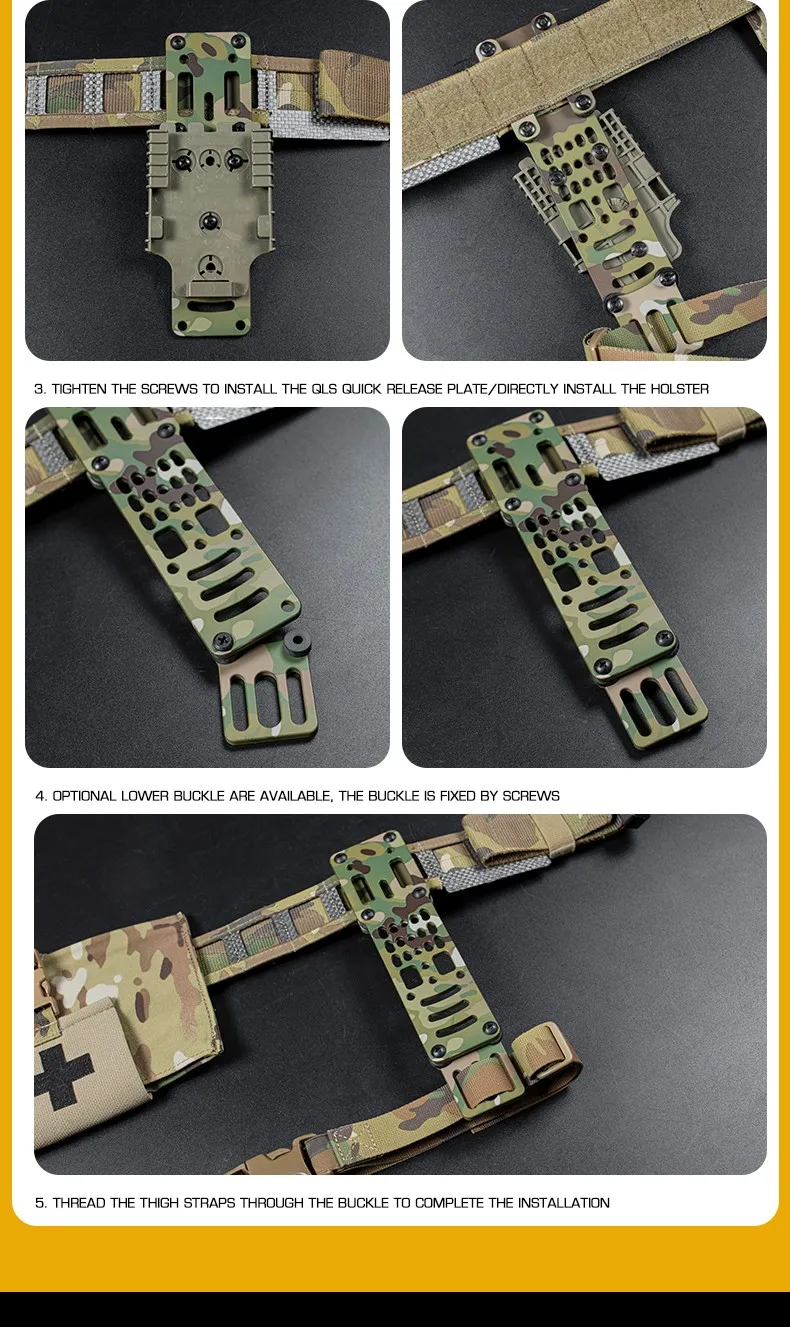 3. TIGHTEN THE SCREWS TO INSTALL THE QLS QUICK RELEASE PLATE/DIRECTLY INSTALL THE HOLSTER

4. OPTIONAL LOWER BUCKLE ARE AVAILABLE, THE BUCKLE IS FIXED BY SCREWS

5. THREAD THE THIGH STRAPS THROUGH THE BUCKLE TO COMPLETE THE INSTALLATION