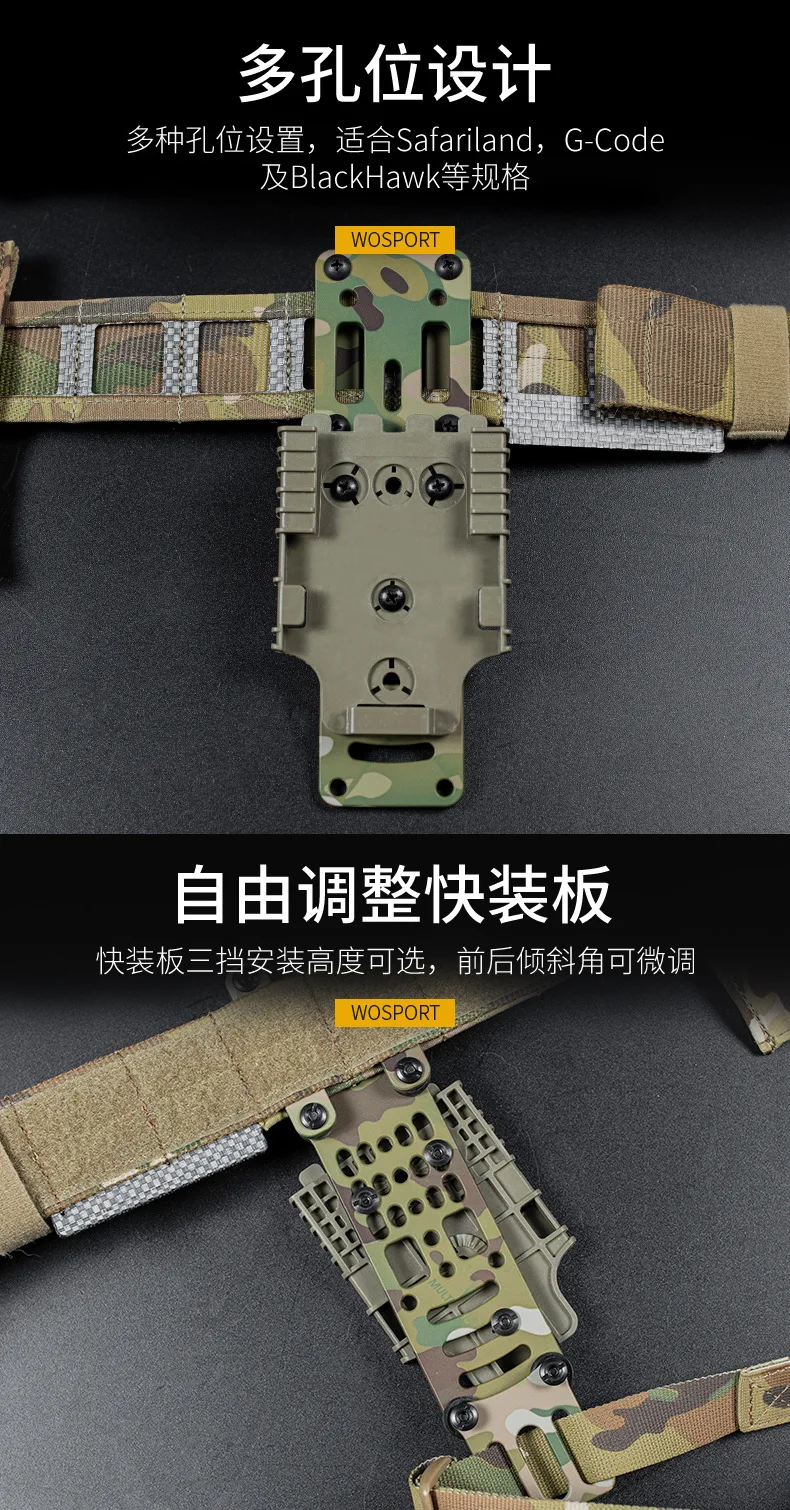 多孔位设计

多种孔位设置，适合Safariland，G-Code及BlackHawk等规格

WOSPORT

自由调整快装板

快装板三挡安装高度可选，前后倾斜角可微调

WOSPORT