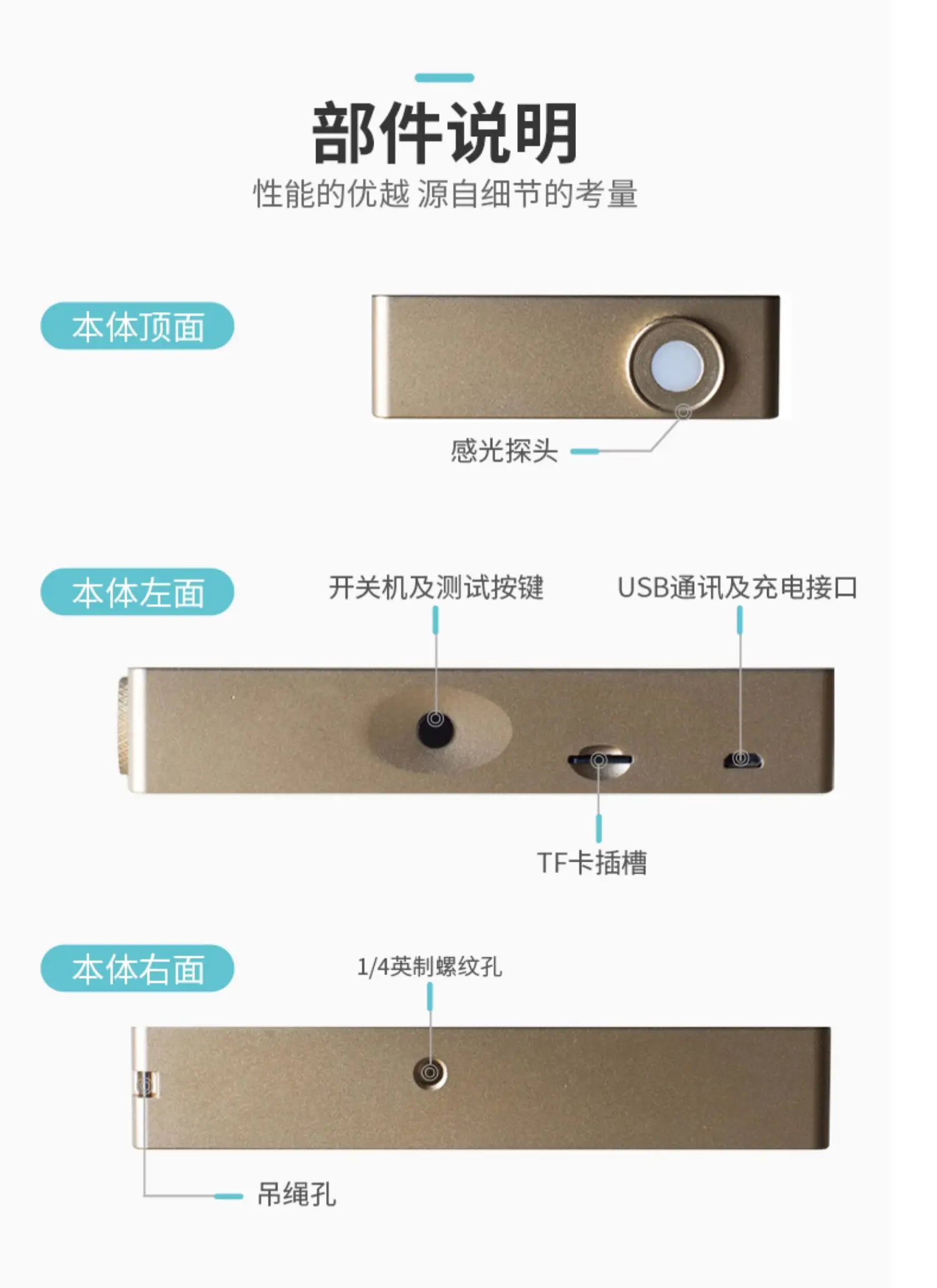 部件说明

性能的优越 源自细节的考量

本体顶面

感光探头

本体左面

开关机及测试按键

USB通讯及充电接口

TF卡插槽

本体右面

1/4英制螺纹孔

吊绳孔