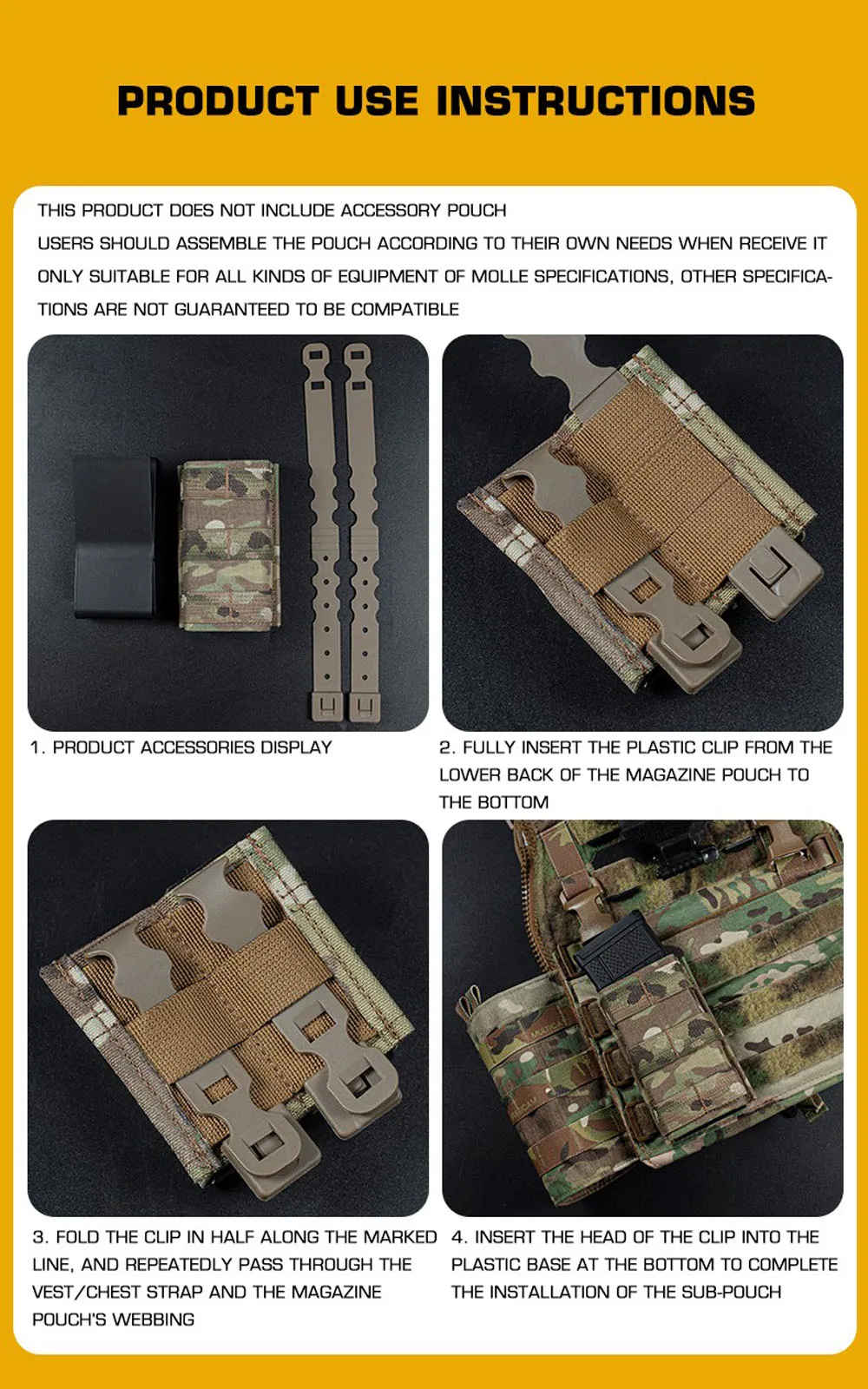 PRODUCT USE INSTRUCTIONS

THIS PRODUCT DOES NOT INCLUDE ACCESSORY POUCH
USERS SHOULD ASSEMBLE THE POUCH ACCORDING TO THEIR OWN NEEDS WHEN RECEIVE IT
ONLY SUITABLE FOR ALL KINDS OF EQUIPMENT OF MOLLE SPECIFICATIONS, OTHER SPECIFICATIONS ARE NOT GUARANTEED TO BE COMPATIBLE

1. PRODUCT ACCESSORIES DISPLAY

2. FULLY INSERT THE PLASTIC CLIP FROM THE LOWER BACK OF THE MAGAZINE POUCH TO THE BOTTOM

3. FOLD THE CLIP IN HALF ALONG THE MARKED LINE, AND REPEATEDLY PASS THROUGH THE VEST/CHEST STRAP AND THE MAGAZINE POUCH'S WEBBING

4. INSERT THE HEAD OF THE CLIP INTO THE PLASTIC BASE AT THE BOTTOM TO COMPLETE THE INSTALLATION OF THE SUB-POUCH