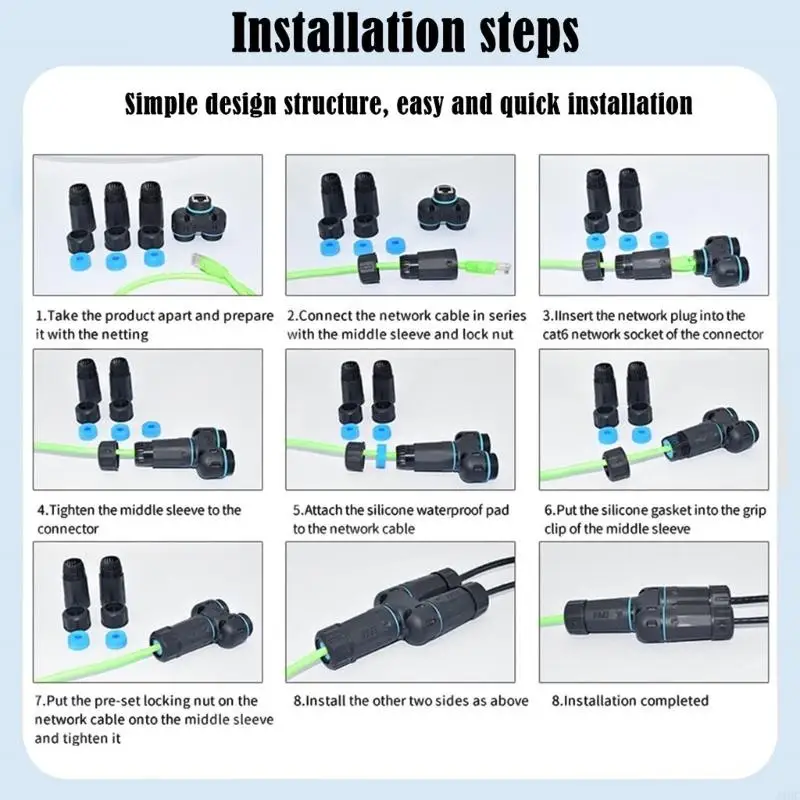 Installation steps

Simple design structure, easy and quick installation

1.Take the product apart and prepare it with the netting

2.Connect the network cable in series with the middle sleeve and lock nut

3.IInsert the network plug into the cat6 network socket of the connector

4.Tighten the middle sleeve to the connector

5.Attach the silicone waterproof pad to the network cable

6.Put the silicone gasket into the grip clip of the middle sleeve

7.Put the pre-set locking nut on the network cable onto the middle sleeve and tighten it

8.Install the other two sides as above

8.Installation completed