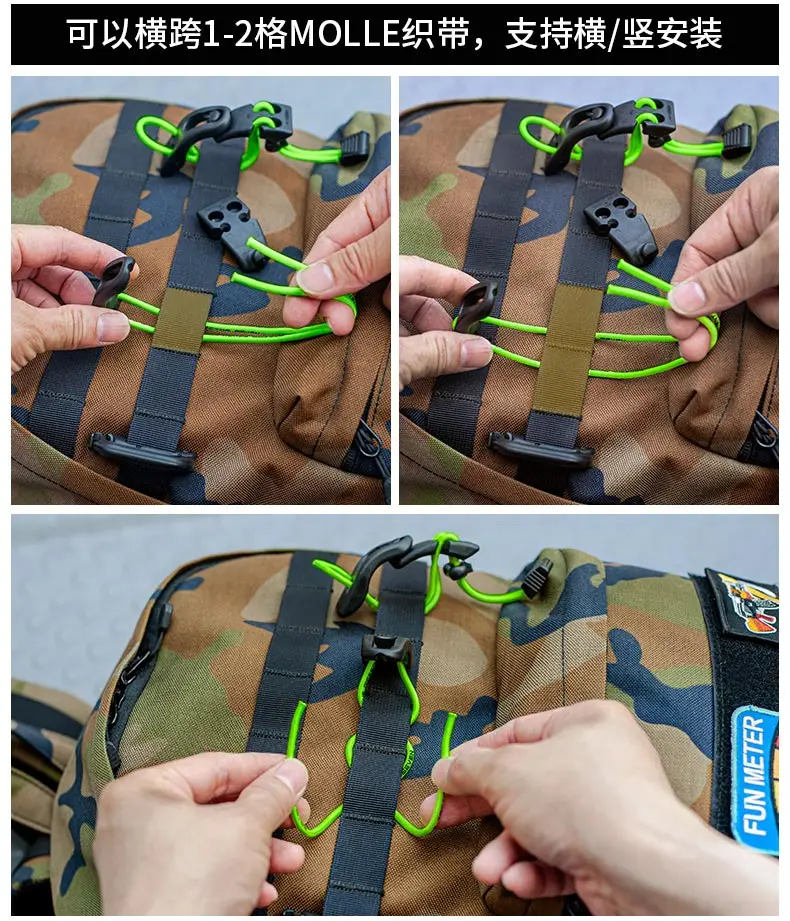 可以横跨1-2格MOLLE织带，支持横/竖安装

FUN METER