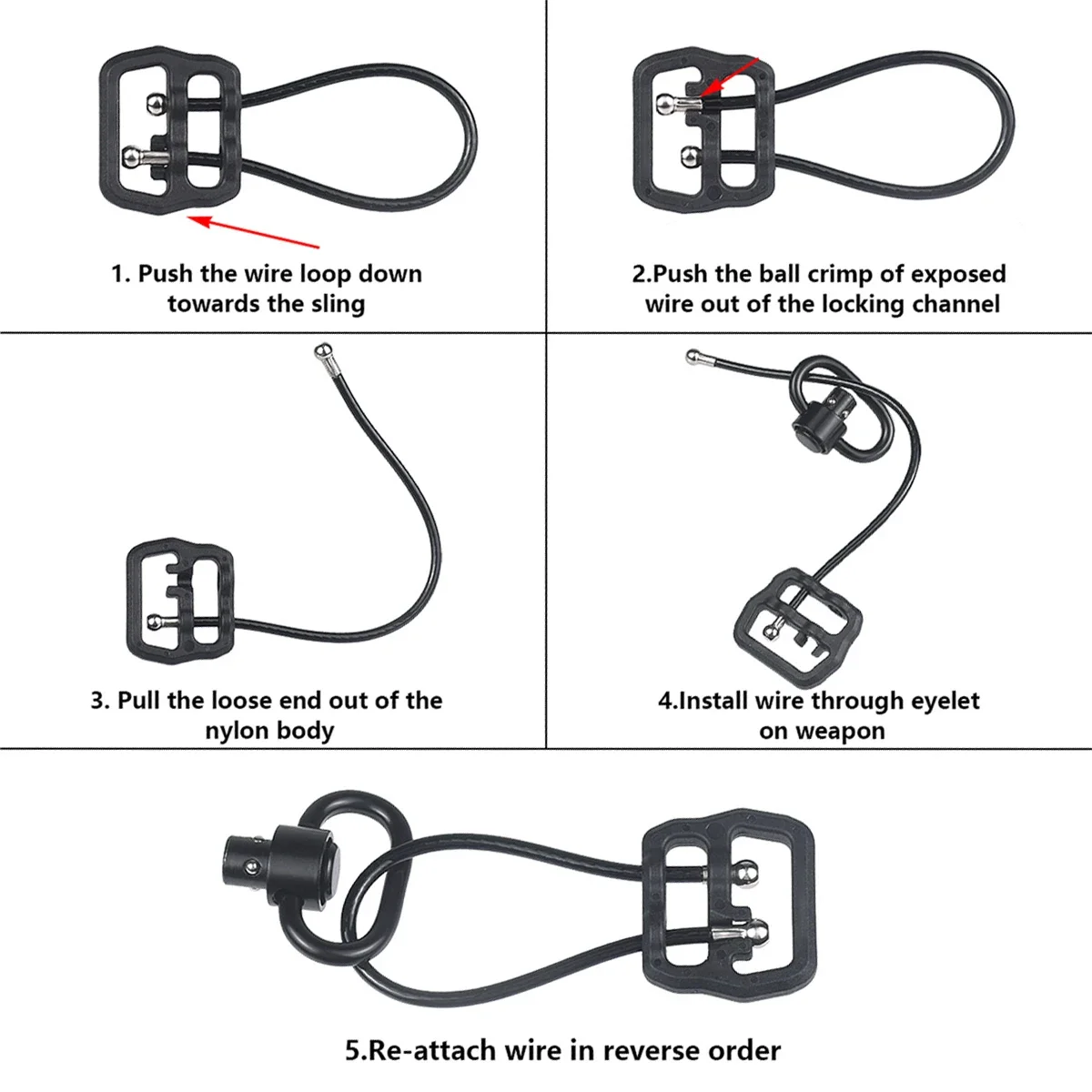 1. Push the wire loop down towards the sling

2.Push the ball crimp of exposed wire out of the locking channel

3. Pull the loose end out of the nylon body

4.Install wire through eyelet on weapon

5.Re-attach wire in reverse order