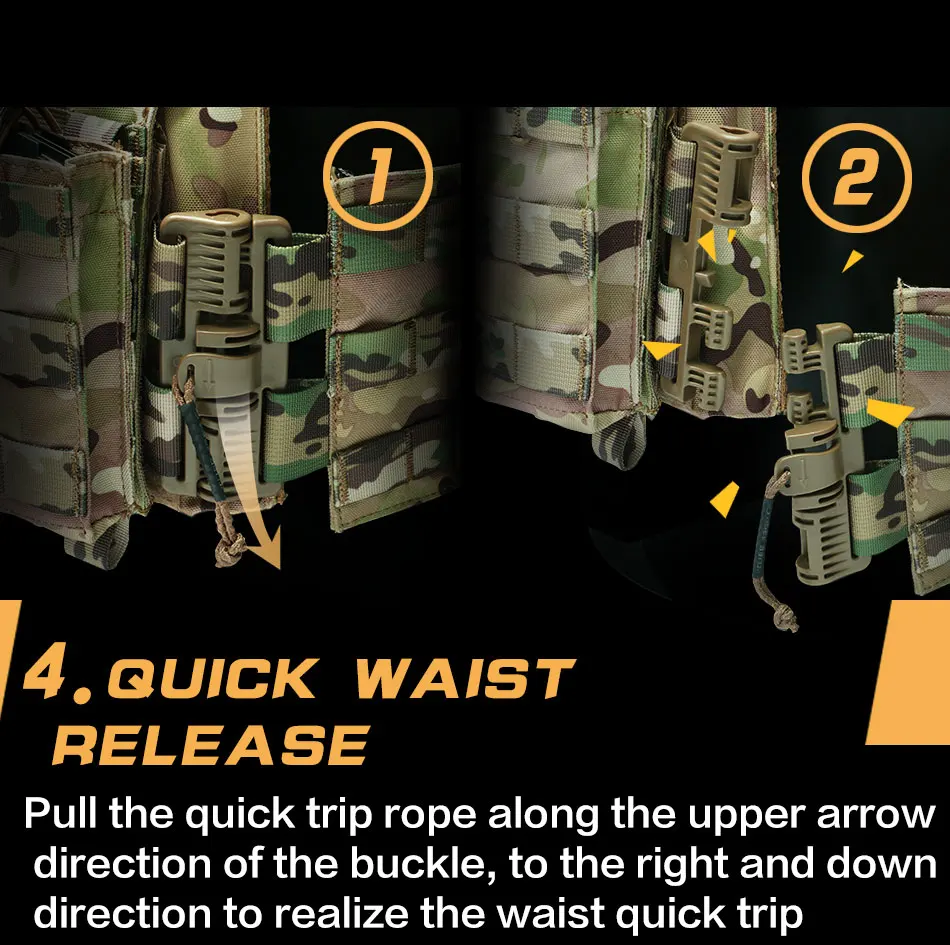 1

2

4. QUICK WAIST RELEASE

Pull the quick trip rope along the upper arrow direction of the buckle, to the right and down direction to realize the waist quick trip