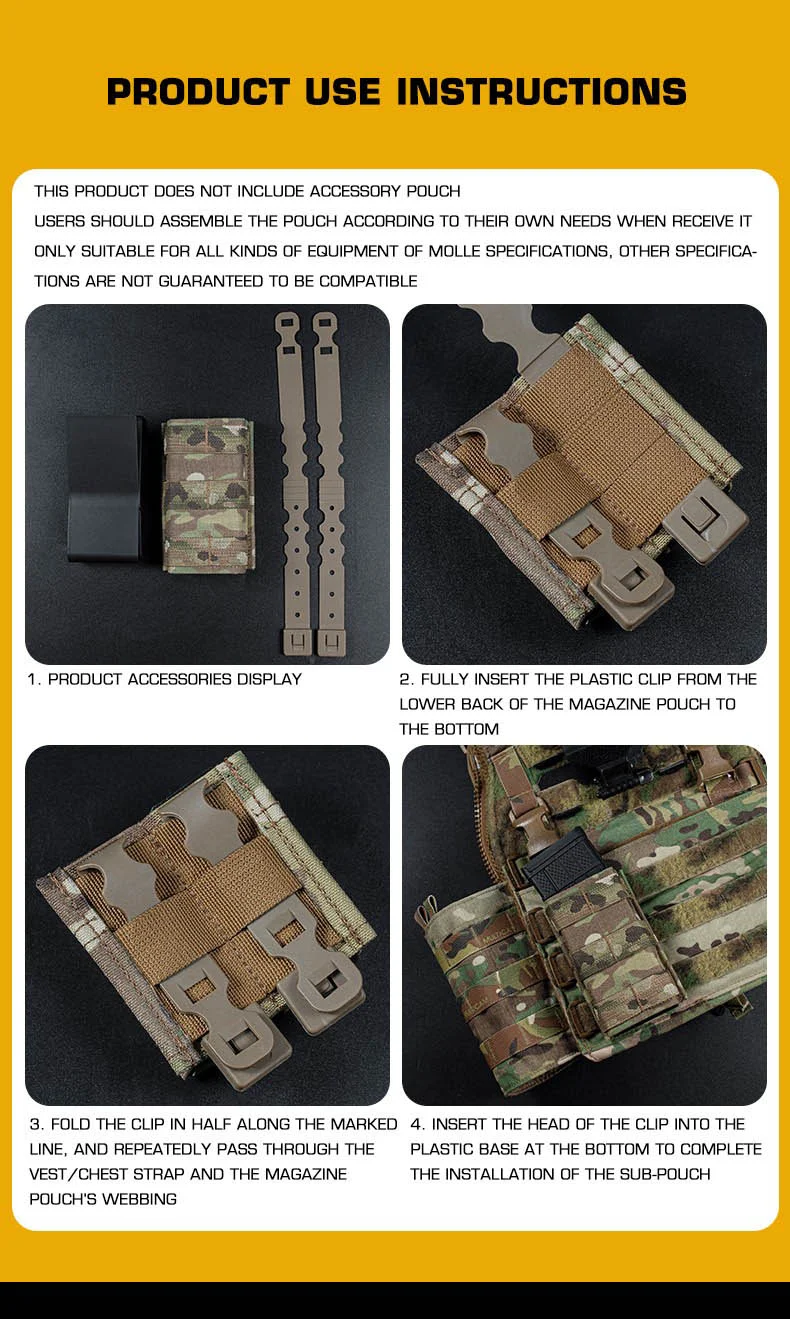 PRODUCT USE INSTRUCTIONS

THIS PRODUCT DOES NOT INCLUDE ACCESSORY POUCH
USERS SHOULD ASSEMBLE THE POUCH ACCORDING TO THEIR OWN NEEDS WHEN RECEIVE IT
ONLY SUITABLE FOR ALL KINDS OF EQUIPMENT OF MOLLE SPECIFICATIONS, OTHER SPECIFICATIONS ARE NOT GUARANTEED TO BE COMPATIBLE

1. PRODUCT ACCESSORIES DISPLAY

2. FULLY INSERT THE PLASTIC CLIP FROM THE LOWER BACK OF THE MAGAZINE POUCH TO THE BOTTOM

3. FOLD THE CLIP IN HALF ALONG THE MARKED LINE, AND REPEATEDLY PASS THROUGH THE VEST/CHEST STRAP AND THE MAGAZINE POUCH'S WEBBING

4. INSERT THE HEAD OF THE CLIP INTO THE PLASTIC BASE AT THE BOTTOM TO COMPLETE THE INSTALLATION OF THE SUB-POUCH