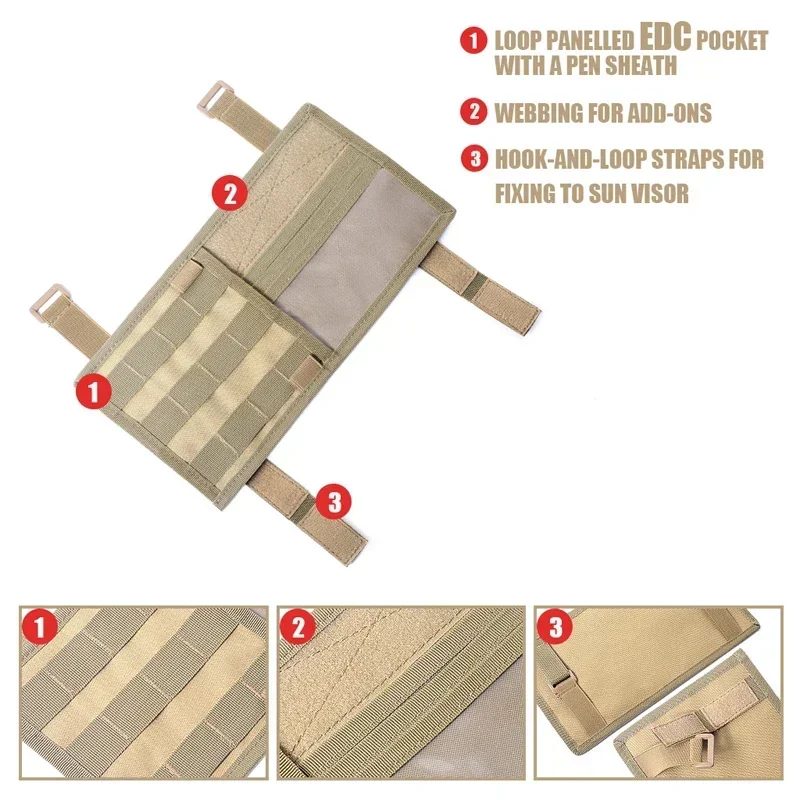 1 LOOP PANELLED EDC POCKET WITH A PEN SHEATH

2 WEBBING FOR ADD-ONS

3 HOOK-AND-LOOP STRAPS FOR FIXING TO SUN VISOR

2

1

3

1

2

3