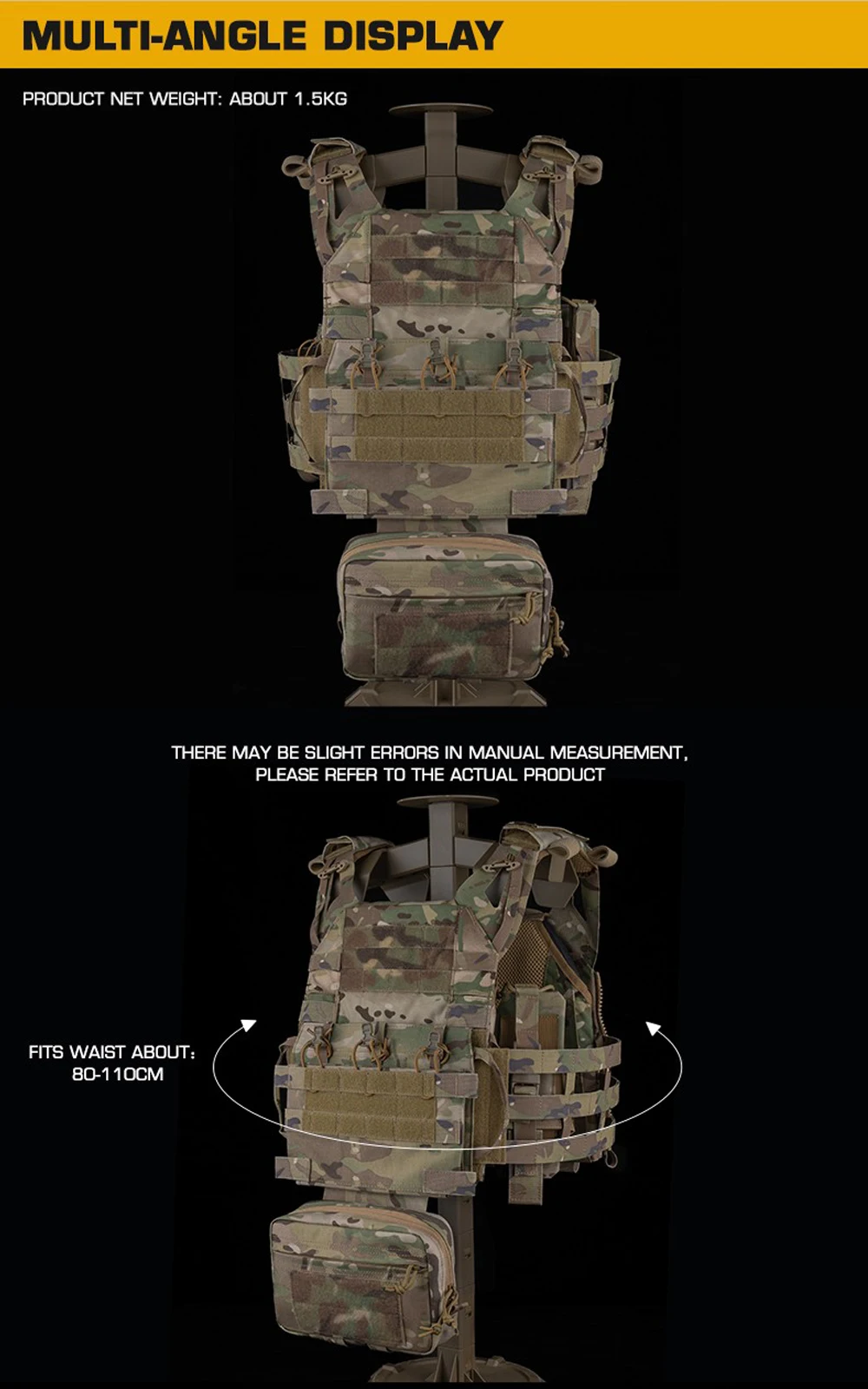 MULTI-ANGLE DISPLAY

PRODUCT NET WEIGHT: ABOUT 1.5KG

THERE MAY BE SLIGHT ERRORS IN MANUAL MEASUREMENT, PLEASE REFER TO THE ACTUAL PRODUCT

FITS WAIST ABOUT: 80-110CM