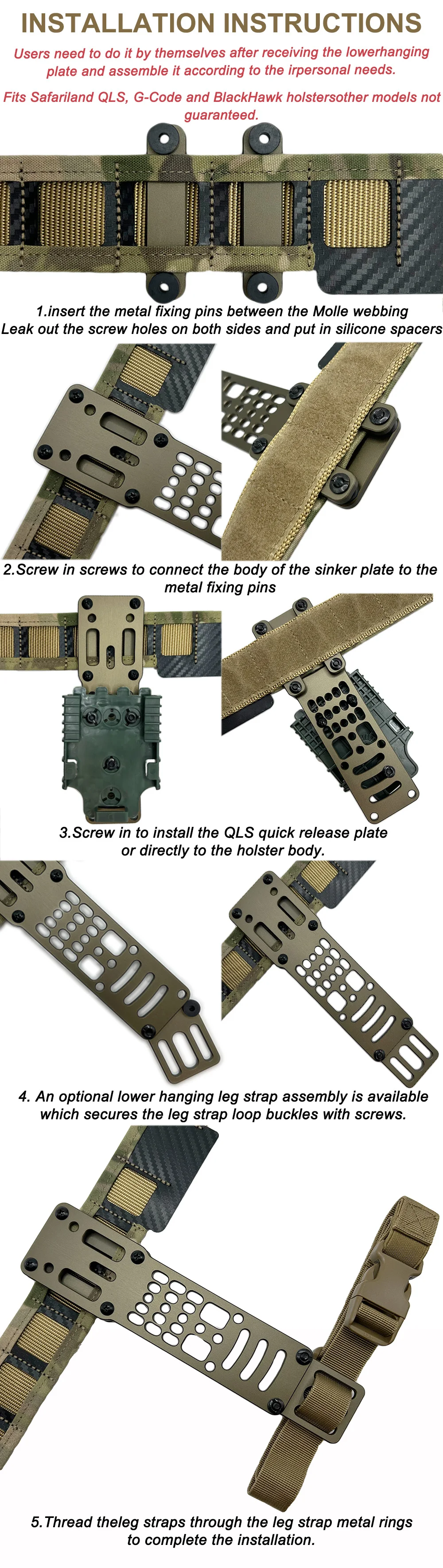 INSTALLATION INSTRUCTIONS

Users need to do it by themselves after receiving the lowerhanging plate and assemble it according to the irpersonal needs.

Fits Safariland QLS, G-Code and BlackHawk holstersother models not guaranteed.

1.insert the metal fixing pins between the Molle webbing Leak out the screw holes on both sides and put in silicone spacers

2.Screw in screws to connect the body of the sinker plate to the metal fixing pins

3.Screw in to install the QLS quick release plate or directly to the holster body.

4. An optional lower hanging leg strap assembly is available which secures the leg strap loop buckles with screws.

5.Thread theleg straps through the leg strap metal rings to complete the installation.