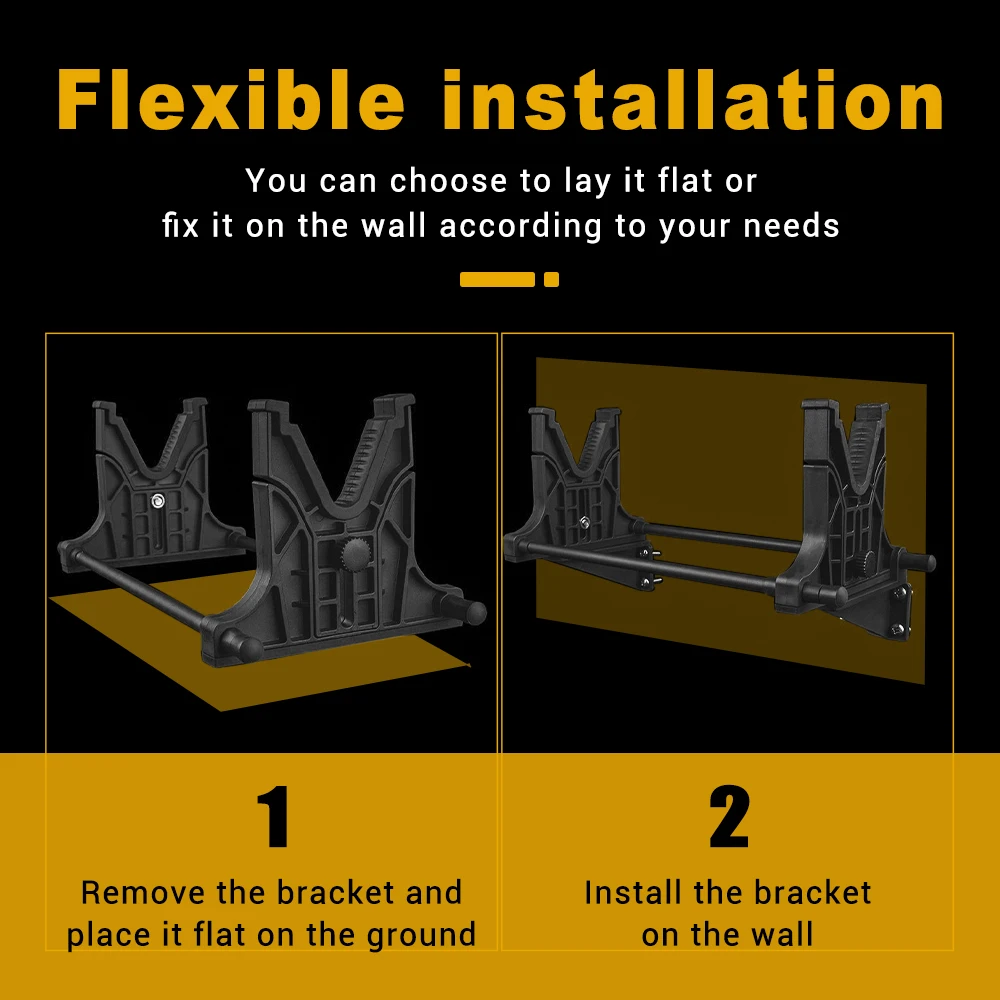 Flexible installation

You can choose to lay it flat or fix it on the wall according to your needs

1

Remove the bracket and place it flat on the ground

2

Install the bracket on the wall