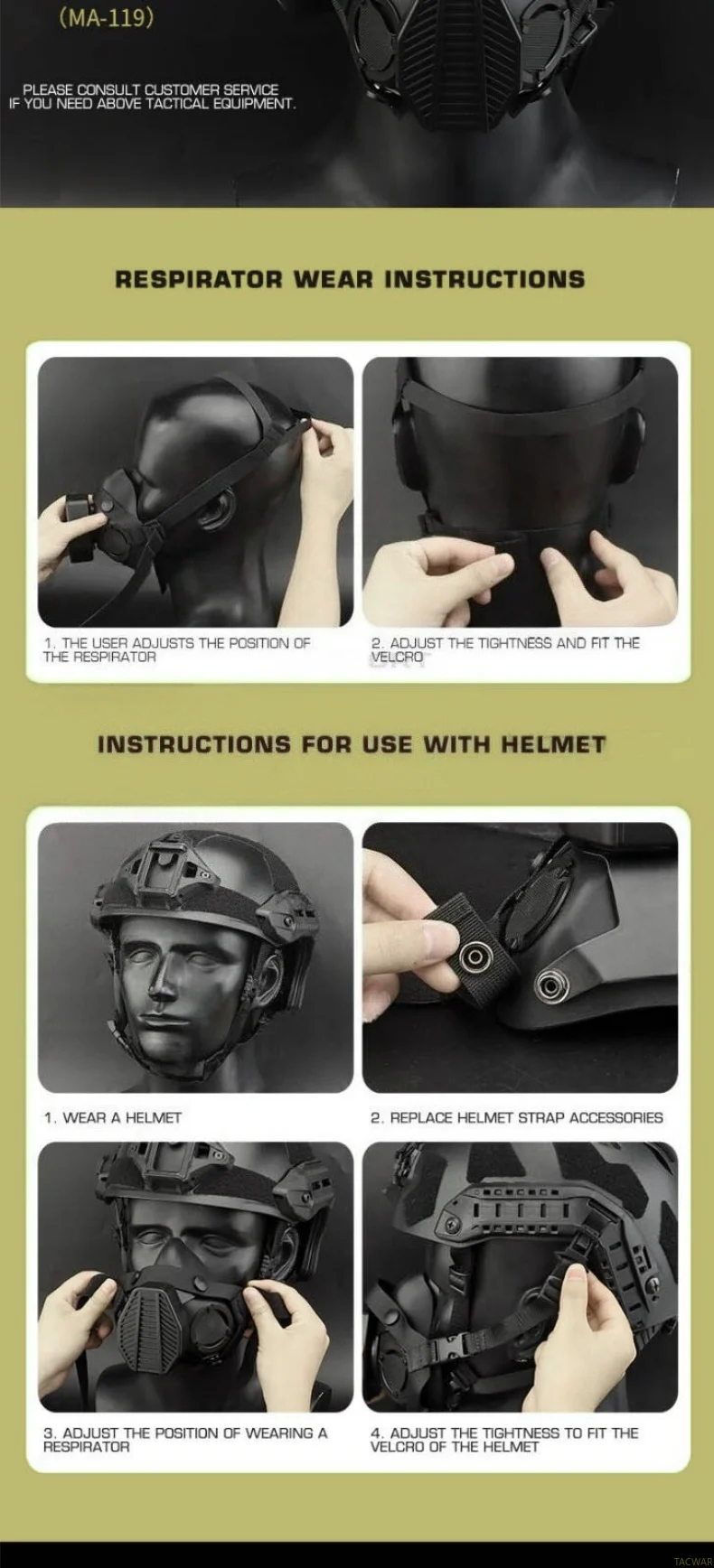 (MA-119)

PLEASE CONSULT CUSTOMER SERVICE
IF YOU NEED ABOVE TACTICAL EQUIPMENT.

RESPIRATOR WEAR INSTRUCTIONS

1. THE USER ADJUSTS THE POSITION OF THE RESPIRATOR

2. ADJUST THE TIGHTNESS AND FIT THE VELCRO

INSTRUCTIONS FOR USE WITH HELMET

1. WEAR A HELMET

2. REPLACE HELMET STRAP ACCESSORIES

3. ADJUST THE POSITION OF WEARING A RESPIRATOR

4. ADJUST THE TIGHTNESS TO FIT THE VELCRO OF THE HELMET

TACWAR