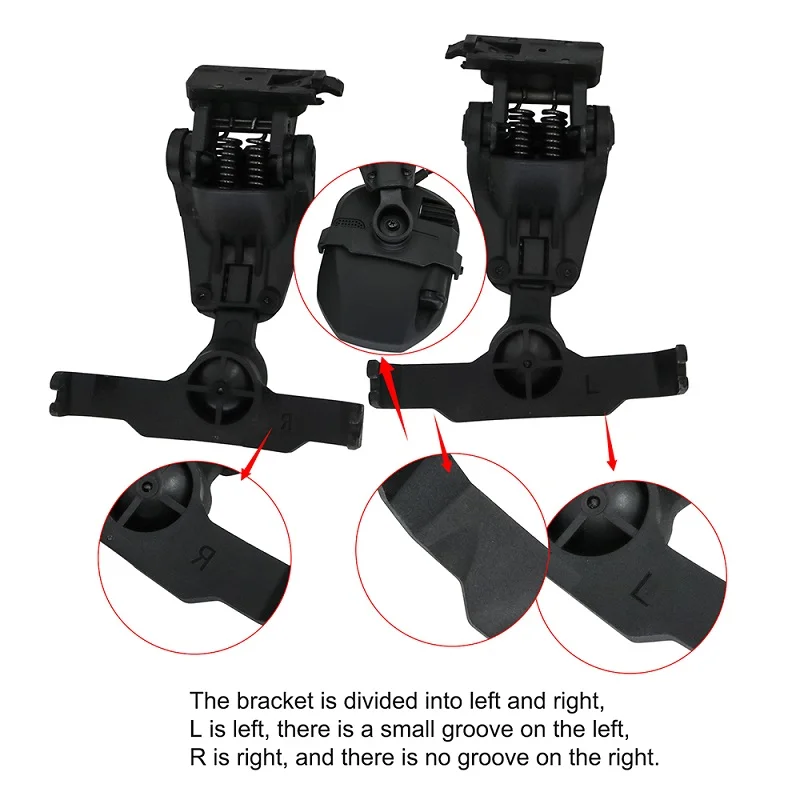 R

L

R

L

The bracket is divided into left and right,
L is left, there is a small groove on the left,
R is right, and there is no groove on the right.