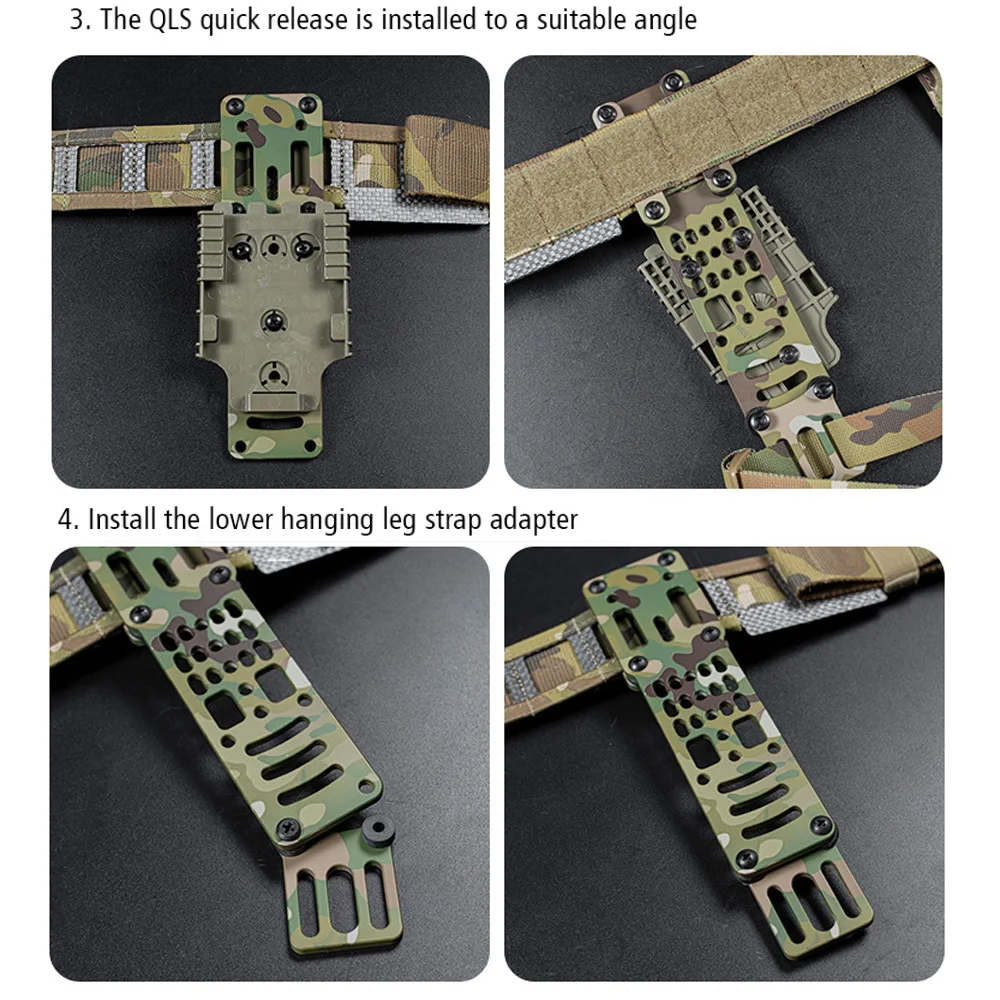 3. The QLS quick release is installed to a suitable angle

4. Install the lower hanging leg strap adapter