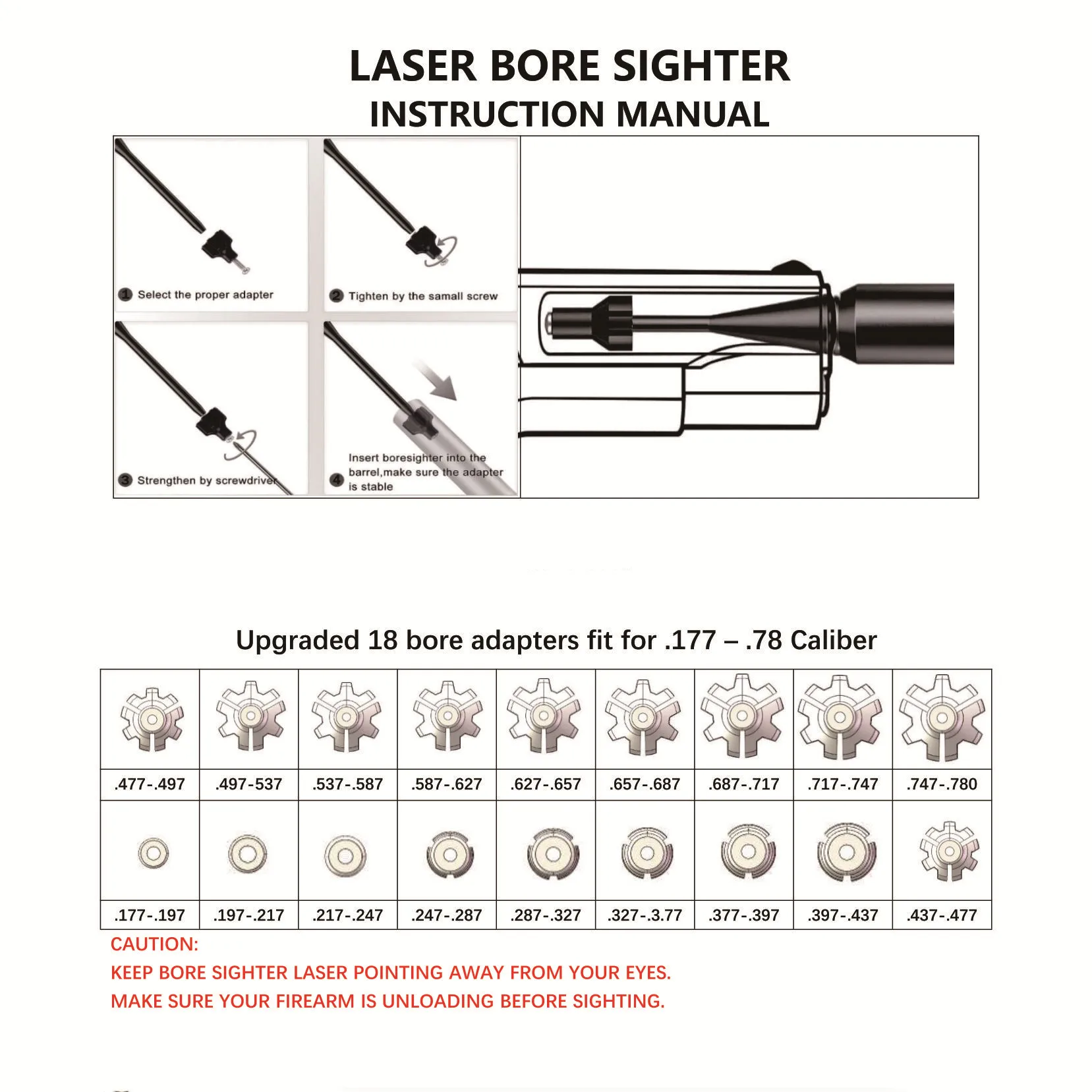 LASER BORE SIGHTER
INSTRUCTION MANUAL

1 Select the proper adapter

2 Tighten by the samall screw

3 Strengthen by screwdriver

4 Insert boresighter into the barrel,make sure the adapter is stable

Upgraded 18 bore adapters fit for .177 – .78 Caliber

| .477-.497 | .497-537 | .537-.587 | .587-.627 | .627-.657 | .657-.687 | .687-.717 | .717-.747 | .747-.780 |
|---|---|---|---|---|---|---|---|---|
| .177-.197 | .197-.217 | .217-.247 | .247-.287 | .287-.327 | .327-.3.77 | .377-.397 | .397-.437 | .437-.477 |

CAUTION:
KEEP BORE SIGHTER LASER POINTING AWAY FROM YOUR EYES.
MAKE SURE YOUR FIREARM IS UNLOADING BEFORE SIGHTING.