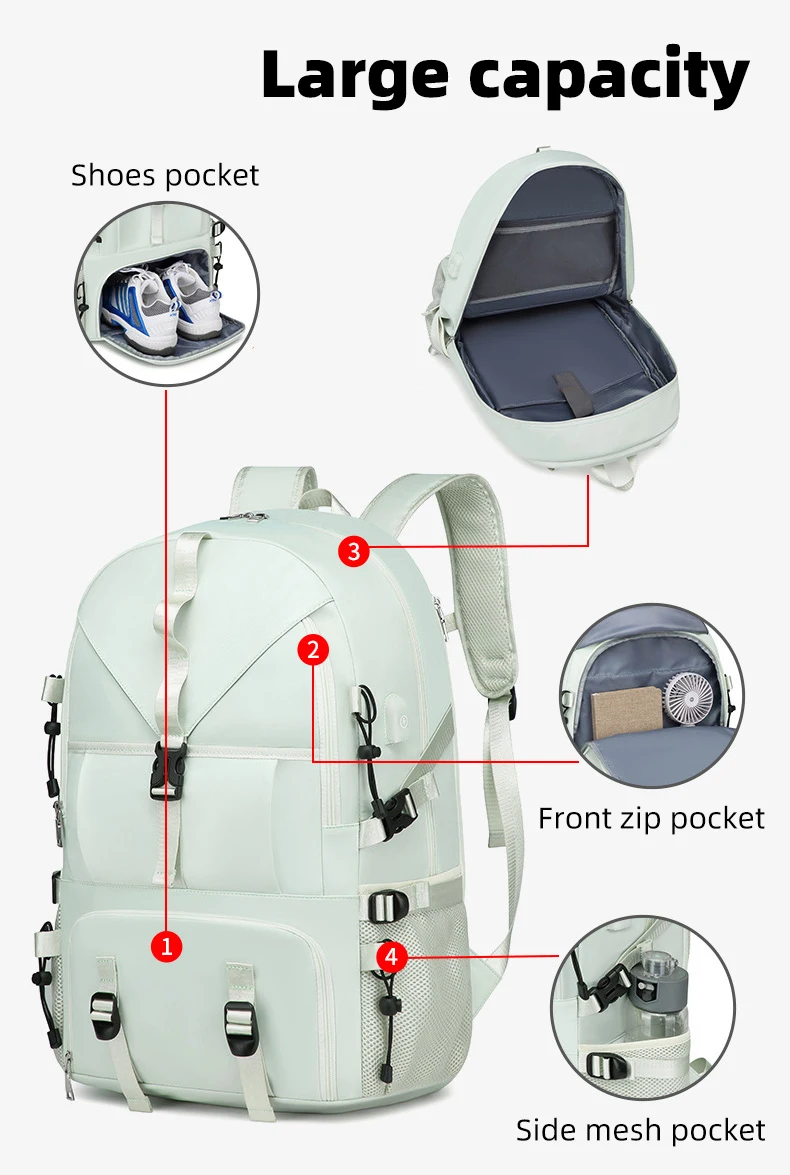 Large capacity

Shoes pocket

3

2

Front zip pocket

1

4

Side mesh pocket