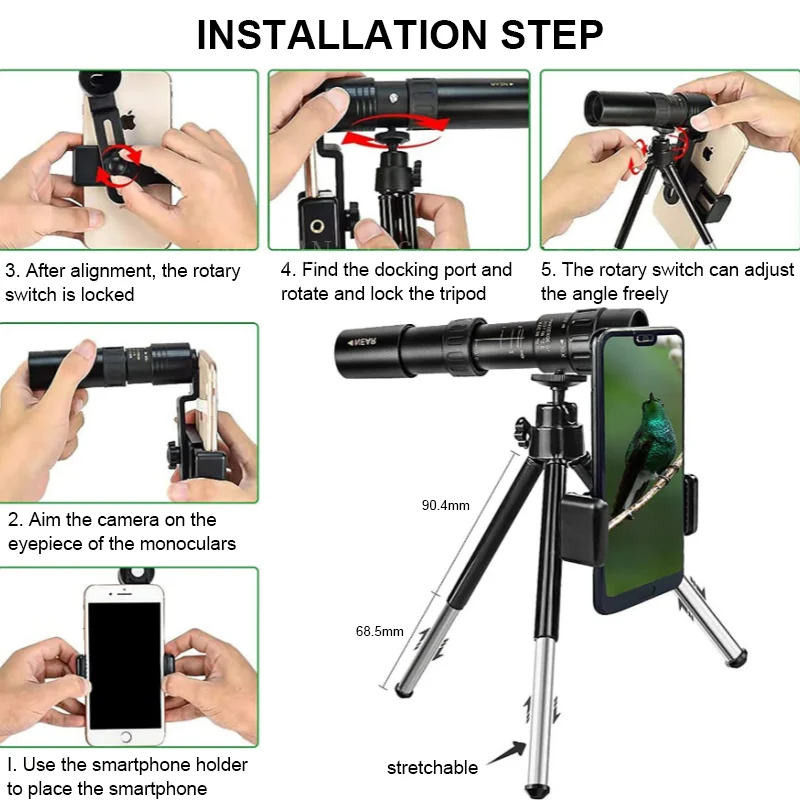 INSTALLATION STEP

3. After alignment, the rotary switch is locked

4. Find the docking port and rotate and lock the tripod

5. The rotary switch can adjust the angle freely

2. Aim the camera on the eyepiece of the monoculars

90.4mm

68.5mm

I. Use the smartphone holder to place the smartphone

stretchable