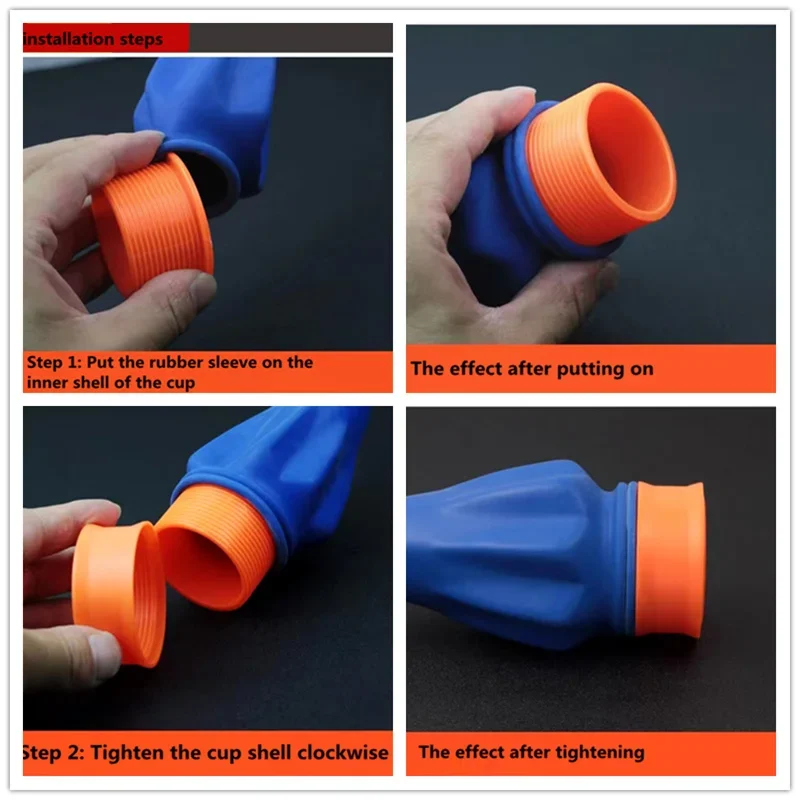 installation steps

Step 1: Put the rubber sleeve on the inner shell of the cup

The effect after putting on

Step 2: Tighten the cup shell clockwise

The effect after tightening