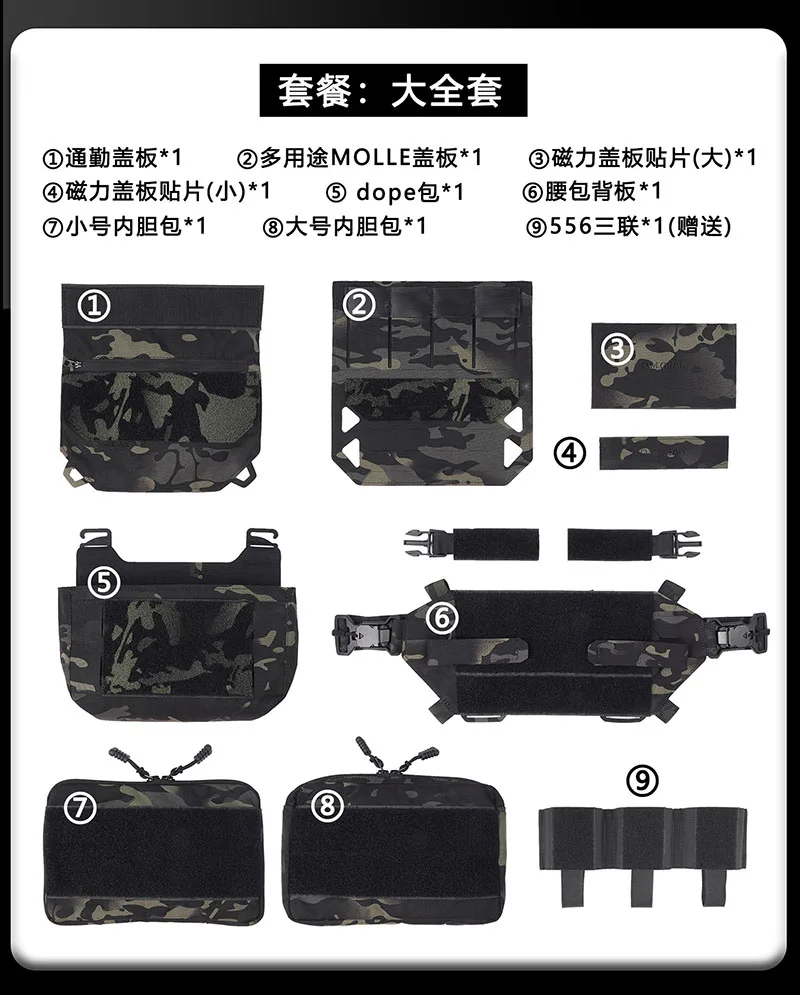 套餐：大全套

①通勤盖板*1 ②多用途MOLLE盖板*1 ③磁力盖板贴片(大)*1
④磁力盖板贴片(小)*1 ⑤ dope包*1 ⑥腰包背板*1
⑦小号内胆包*1 ⑧大号内胆包*1 ⑨556三联*1(赠送)

①

②

③

④

⑤

⑥

⑦

⑧

⑨