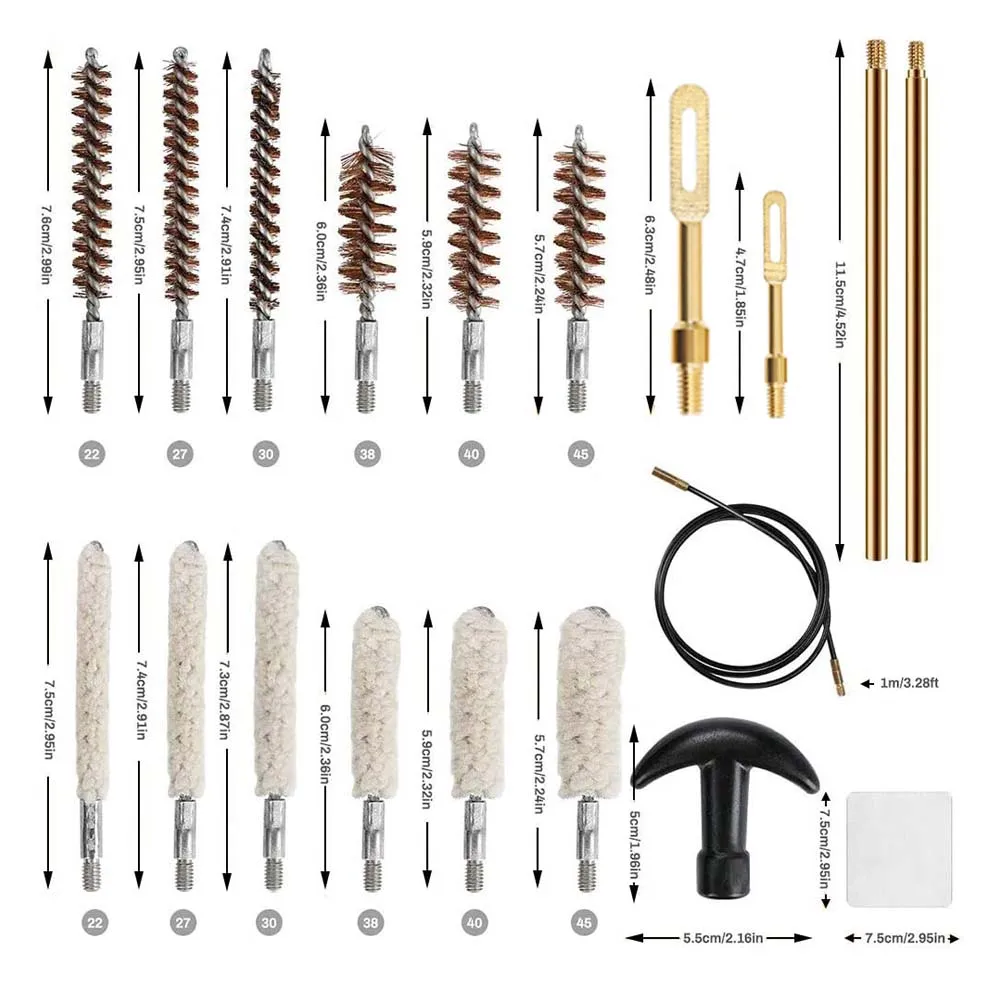 7.6cm/2.99in
7.5cm/2.95in
7.4cm/2.91in
6.0cm/2.36in
5.9cm/2.32in
5.7cm/2.24in
6.3cm/2.48in
4.7cm/1.85in
11.5cm/4.52in

22
27
30
38
40
45

1m/3.28ft

7.5cm/2.95in
7.4cm/2.91in
7.3cm/2.87in
6.0cm/2.36in
5.9cm/2.32in
5.7cm/2.24in
5cm/1.96in
7.5cm/2.95in

22
27
30
38
40
45

5.5cm/2.16in
7.5cm/2.95in