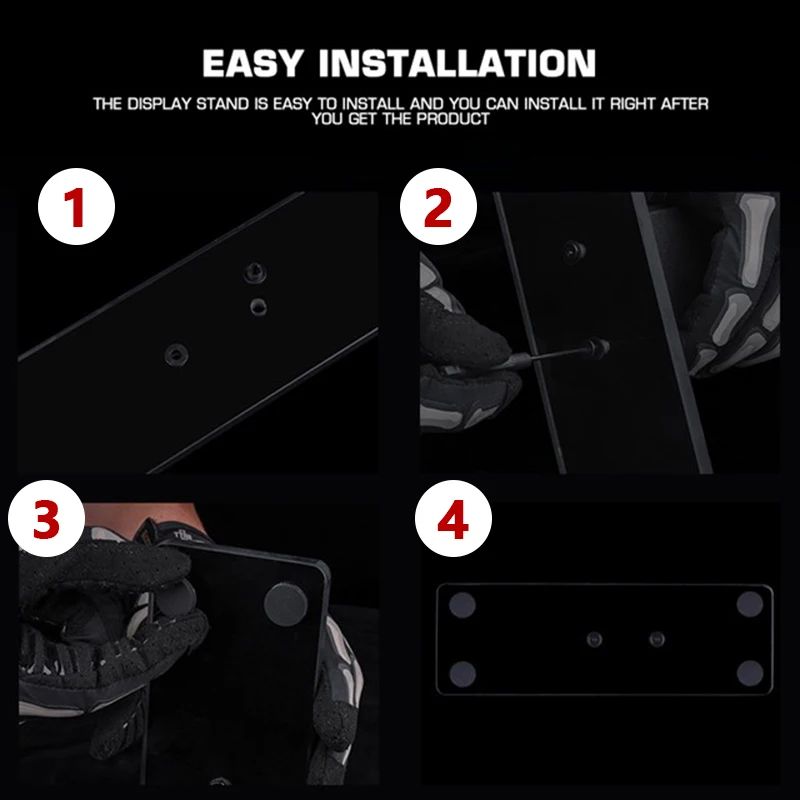 EASY INSTALLATION

THE DISPLAY STAND IS EASY TO INSTALL AND YOU CAN INSTALL IT RIGHT AFTER YOU GET THE PRODUCT

1

2

3

4