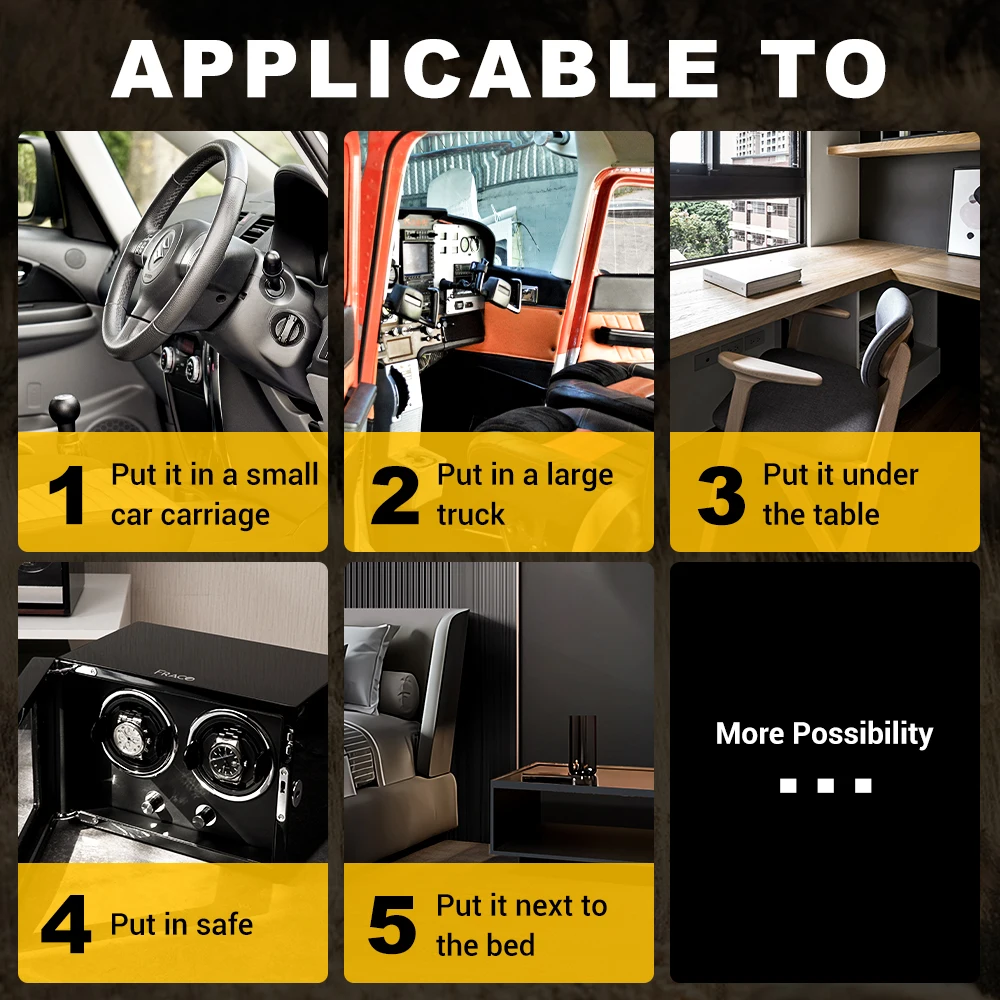 APPLICABLE TO

1 Put it in a small car carriage

2 Put in a large truck

3 Put it under the table

FRACO

4 Put in safe

5 Put it next to the bed

More Possibility
...